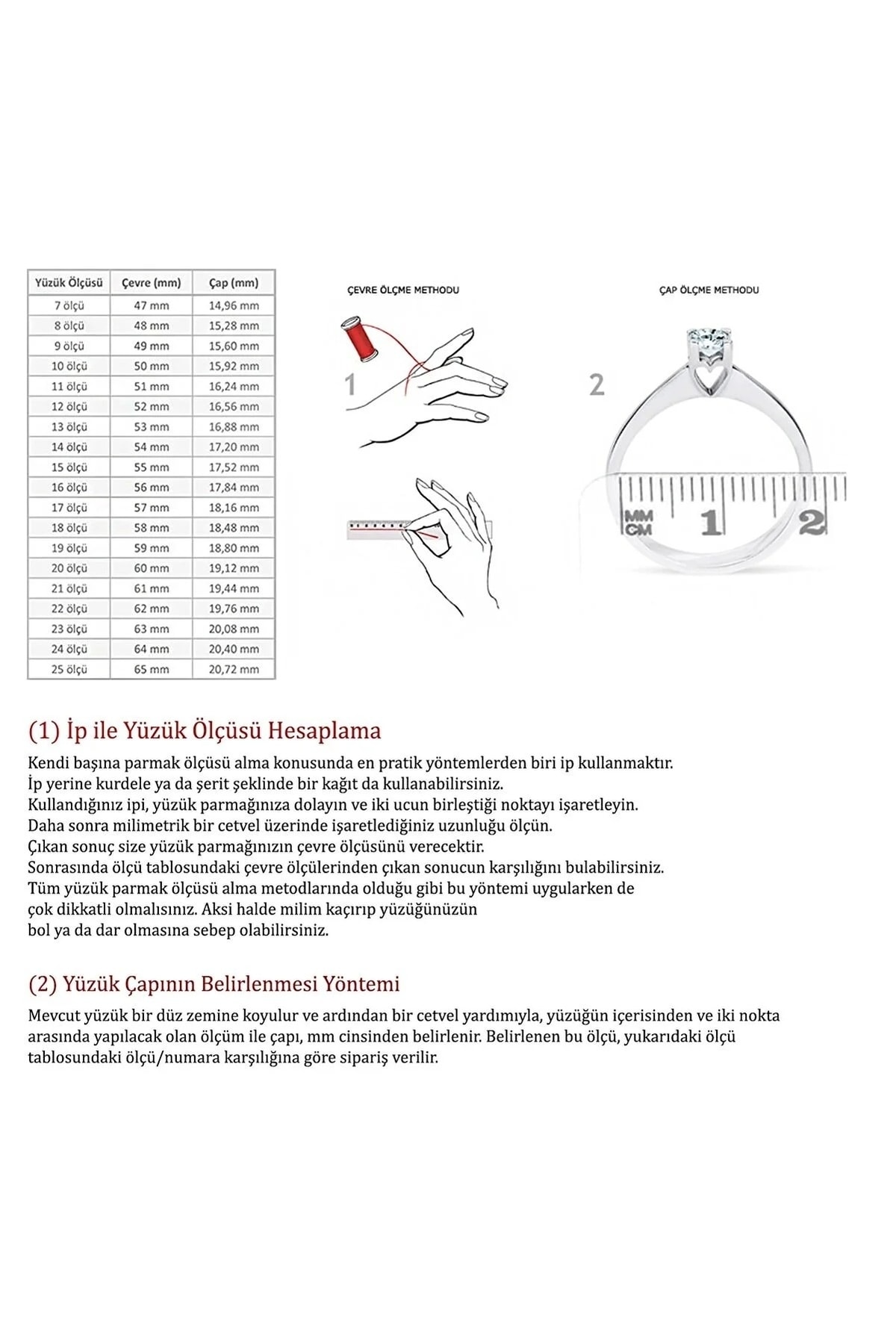 | Yüzük Ölçüsü | Çevre (mm) | Çap (mm) |
|---|---|---|
| 7 ölçü | 47 mm | 14,96 mm |
| 8 ölçü | 48 mm | 15,28 mm |
| 9 ölçü | 49 mm | 15,60 mm |
| 10 ölçü | 50 mm | 15,92 mm |
| 11 ölçü | 51 mm | 16,24 mm |
| 12 ölçü | 52 mm | 16,56 mm |
| 13 ölçü | 53 mm | 16,88 mm |
| 14 ölçü | 54 mm | 17,20 mm |
| 15 ölçü | 55 mm | 17,52 mm |
| 16 ölçü | 56 mm | 17,84 mm |
| 17 ölçü | 57 mm | 18,16 mm |
| 18 ölçü | 58 mm | 18,48 mm |
| 19 ölçü | 59 mm | 18,80 mm |
| 20 ölçü | 60 mm | 19,12 mm |
| 21 ölçü | 61 mm | 19,44 mm |
| 22 ölçü | 62 mm | 19,76 mm |
| 23 ölçü | 63 mm | 20,08 mm |
| 24 ölçü | 64 mm | 20,40 mm |
| 25 ölçü | 65 mm | 20,72 mm |

ÇEVRE ÖLÇME METHODU

1

ÇAP ÖLÇME METHODU

2

MM CM 1 2

(1) İp ile Yüzük Ölçüsü Hesaplama

Kendi başına parmak ölçüsü alma konusunda en pratik yöntemlerden biri ip kullanmaktır. İp yerine kurdele ya da şerit şeklinde bir kağıt da kullanabilirsiniz. Kullandığınız ipi, yüzük parmağınıza dolayın ve iki ucun birleştiği noktayı işaretleyin. Daha sonra milimetrik bir cetvel üzerinde işaretlediğiniz uzunluğu ölçün. Çıkan sonuç size yüzük parmağınızın çevre ölçüsünü verecektir. Sonrasında ölçü tablosundaki çevre ölçülerinden çıkan sonucun karşılığını bulabilirsiniz. Tüm yüzük parmak ölçüsü alma metodlarında olduğu gibi bu yöntemi uygularken de çok dikkatli olmalısınız. Aksi halde milim kaçırıp yüzüğünüzün bol ya da dar olmasına sebep olabilirsiniz.

(2) Yüzük Çapının Belirlenmesi Yöntemi

Mevcut yüzük bir düz zemine koyulur ve ardından bir cetvel yardımıyla, yüzüğün içerisinden ve iki nokta arasında yapılacak olan ölçüm ile çapı, mm cinsinden belirlenir. Belirlenen bu ölçü, yukarıdaki ölçü tablosundaki ölçü/numara karşılığına göre sipariş verilir.