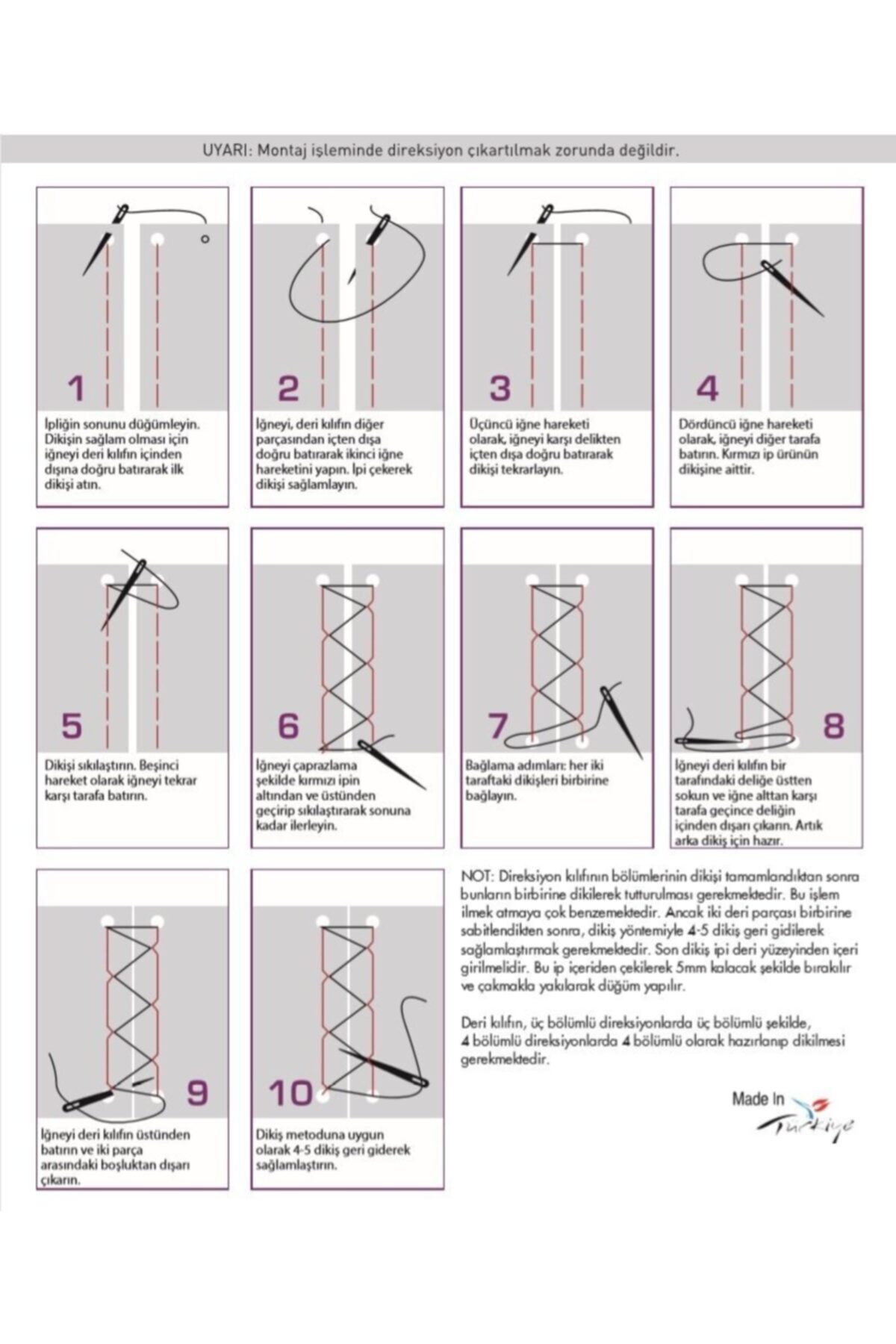 UYARI: Montaj işleminde direksiyon çıkartılmak zorunda değildir.

1

İpliğin sonunu düğümleyin. Dikişin sağlam olması için iğneyi deri kılıfın içinden dışına doğru batırarak ilk dikişi atın.

2

İğneyi, deri kılıfın diğer parçasından içten dışa doğru batırarak ikinci iğne hareketini yapın. İpi çekerek dikişi sağlamlayın.

3

Üçüncü iğne hareketi olarak, iğneyi karşı delikten içten dışa doğru batırarak dikişi tekrarlayın.

4

Dördüncü iğne hareketi olarak, iğneyi diğer tarafa batırın. Kırmızı ip ürünün dikişine aittir.

5

Dikişi sıkılaştırın. Beşinci hareket olarak iğneyi tekrar karşı tarafa batırın.

6

İğneyi çaprazlama şekilde kırmızı ipin altından ve üstünden geçirip sıkılaştırarak sonuna kadar ilerleyin.

7

Bağlama adımları: her iki taraftaki dikişleri birbirine bağlayın.

8

İğneyi deri kılıfın bir tarafındaki deliğe üstten sokun ve iğne alttan karşı tarafa geçince deliğin içinden dışarı çıkarın. Artık arka dikiş için hazır.

9

İğneyi deri kılıfın üstünden batırın ve iki parça arasındaki boşluktan dışarı çıkarın.

10

Dikiş metoduna uygun olarak 4-5 dikiş geri giderek sağlamlaştırın.

NOT: Direksiyon kılıfının bölümlerinin dikişi tamamlandıktan sonra bunların birbirine dikilerek tutturulması gerekmektedir. Bu işlem ilmek atmaya çok benzemektedir. Ancak iki deri parçası birbirine sabitlendikten sonra, dikiş yöntemiyle 4-5 dikiş geri gidilerek sağlamlaştırmak gerekmektedir. Son dikiş ipi deri yüzeyinden içeri girilmelidir. Bu ip içeriden çekilerek 5mm kalacak şekilde bırakılır ve çakmakla yakılarak düğüm yapılır.

Deri kılıfın, üç bölümlü direksiyonlarda üç bölümlü şekilde, 4 bölümlü direksiyonlarda 4 bölümlü olarak hazırlanıp dikilmesi gerekmektedir.

Made In Türkiye