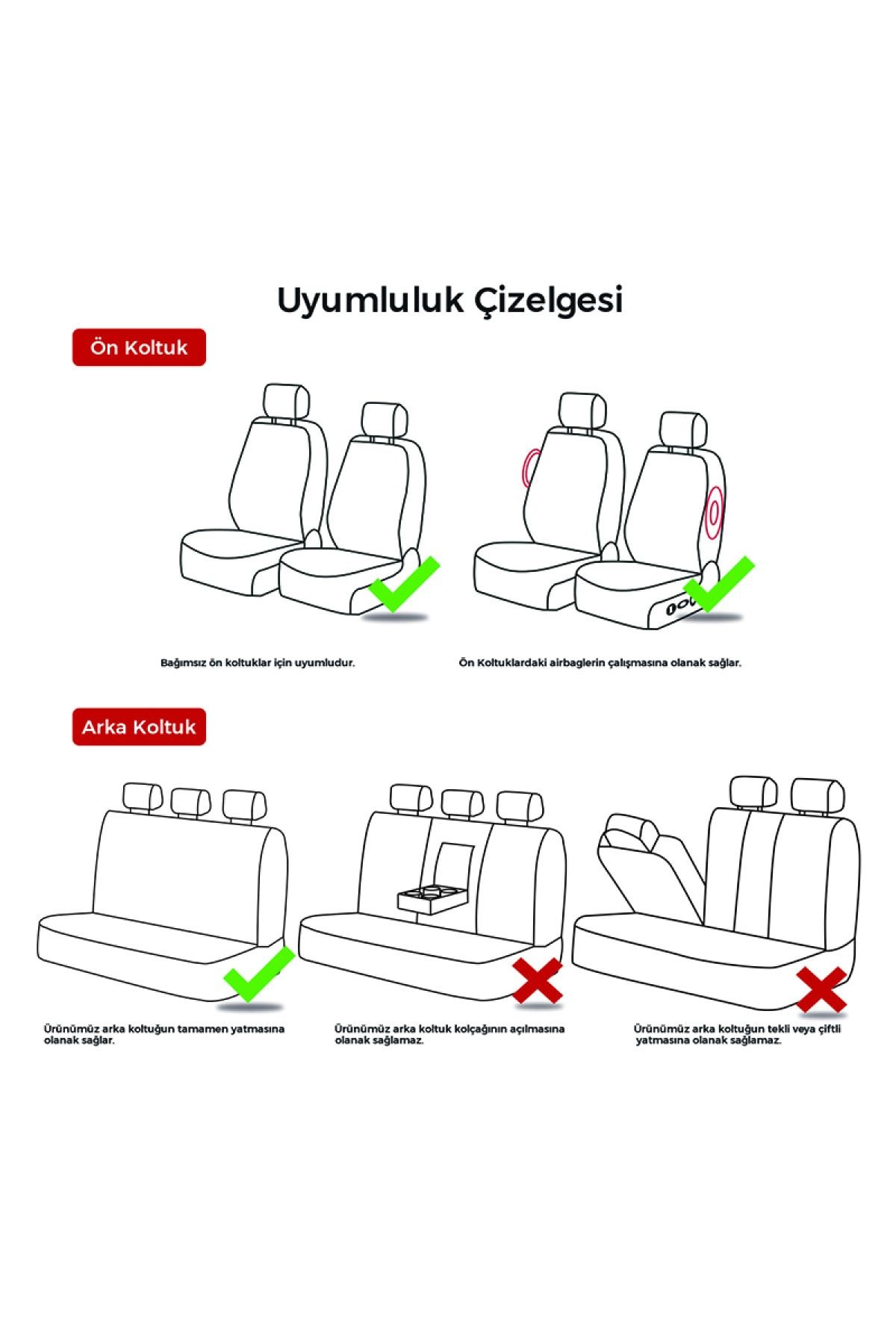 Uyumluluk Çizelgesi

Ön Koltuk

Bağımsız ön koltuklar için uyumludur.

Ön Koltuklardaki airbaglerin çalışmasına olanak sağlar.

Arka Koltuk

Ürünümüz arka koltuğun tamamen yatmasına olanak sağlar.

Ürünümüz arka koltuk kolçağının açılmasına olanak sağlamaz.

Ürünümüz arka koltuğun tekli veya çiftli yatmasına olanak sağlamaz.