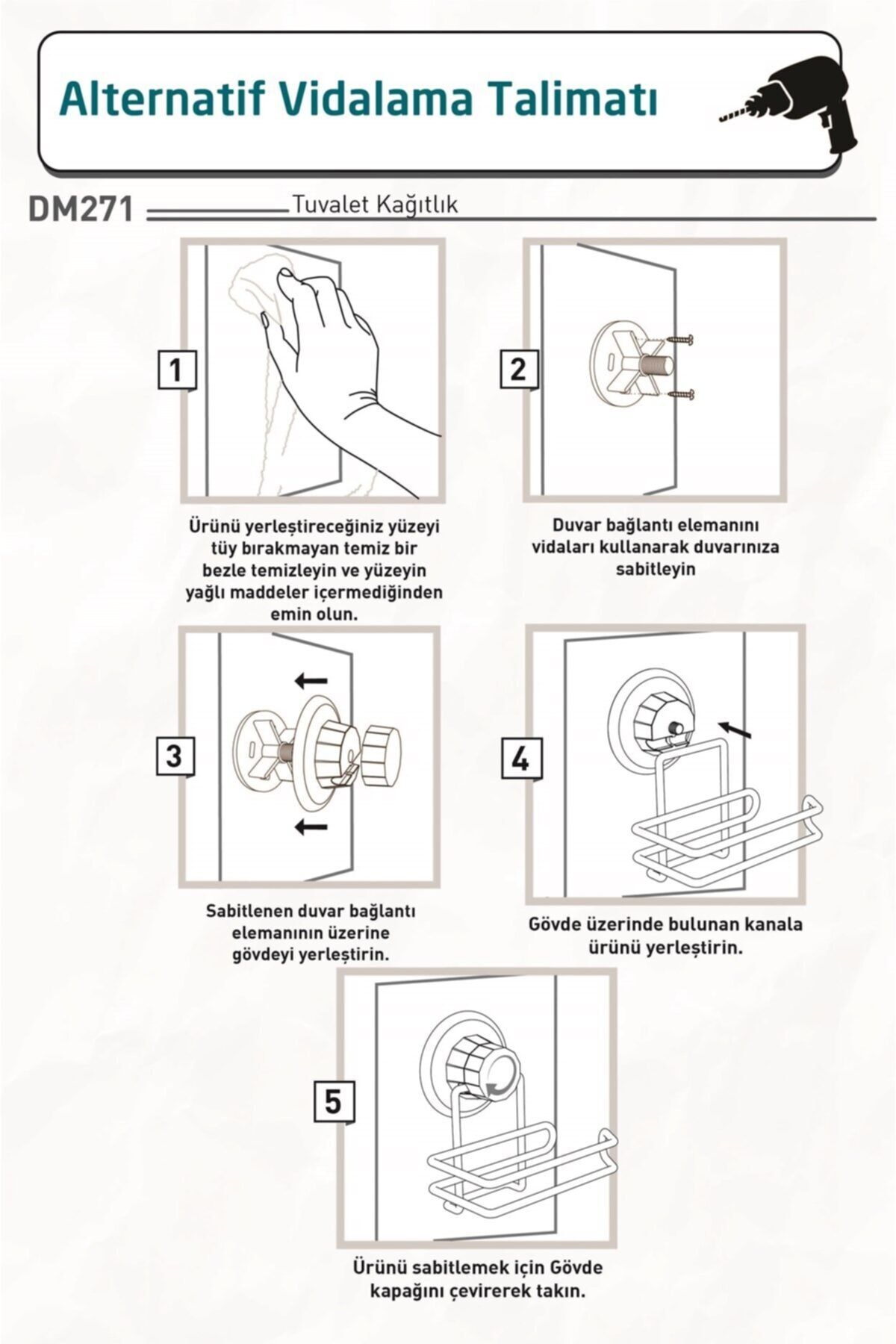 Alternatif Vidalama Talimatı

DM271 Tuvalet Kağıtlık

1

Ürünü yerleştireceğiniz yüzeyi tüy bırakmayan temiz bir bezle temizleyin ve yüzeyin yağlı maddeler içermediğinden emin olun.

2

Duvar bağlantı elemanını vidaları kullanarak duvarınıza sabitleyin

3

Sabitlenen duvar bağlantı elemanının üzerine gövdeyi yerleştirin.

4

Gövde üzerinde bulunan kanala ürünü yerleştirin.

5

Ürünü sabitlemek için Gövde kapağını çevirerek takın.