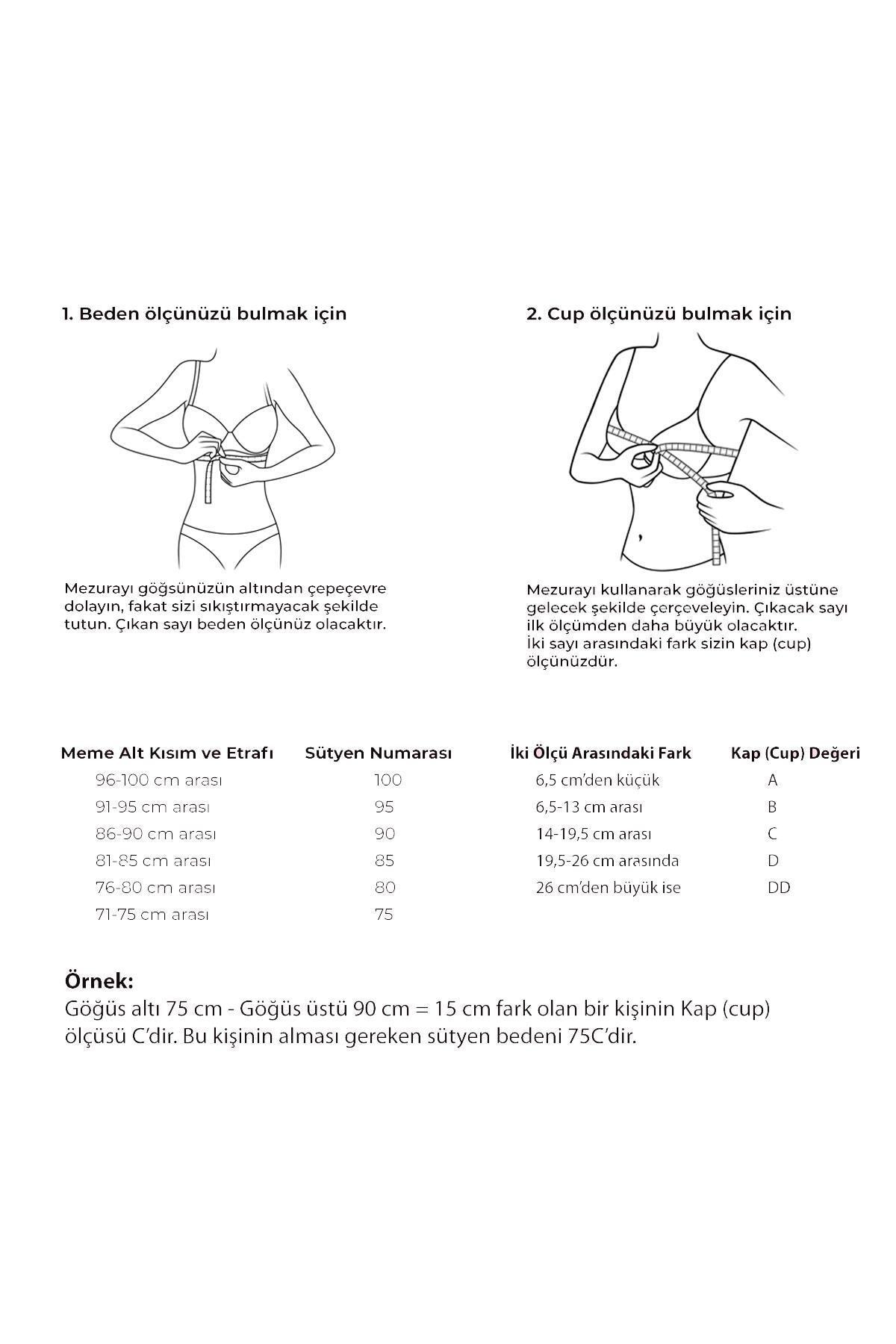 1. Beden ölçünüzü bulmak için

Mezurayı göğsünüzün altından çepeçevre dolayın, fakat sizi sıkıştırmayacak şekilde tutun. Çıkan sayı beden ölçünüz olacaktır.

2. Cup ölçünüzü bulmak için

Mezurayı kullanarak göğüsleriniz üstüne gelecek şekilde çerçeveleyin. Çıkacak sayı ilk ölçümden daha büyük olacaktır. İki sayı arasındaki fark sizin kap (cup) ölçünüzdür.

| Meme Alt Kısım ve Etrafı | Sütyen Numarası |
|---|---|
| 96-100 cm arası | 100 |
| 91-95 cm arası | 95 |
| 86-90 cm arası | 90 |
| 81-85 cm arası | 85 |
| 76-80 cm arası | 80 |
| 71-75 cm arası | 75 |

| İki Ölçü Arasındaki Fark | Kap (Cup) Değeri |
|---|---|
| 6,5 cm'den küçük | A |
| 6,5-13 cm arası | B |
| 14-19,5 cm arası | C |
| 19,5-26 cm arasında | D |
| 26 cm'den büyük ise | DD |

Örnek:
Göğüs altı 75 cm - Göğüs üstü 90 cm = 15 cm fark olan bir kişinin Kap (cup) ölçüsü C'dir. Bu kişinin alması gereken sütyen bedeni 75C'dir.