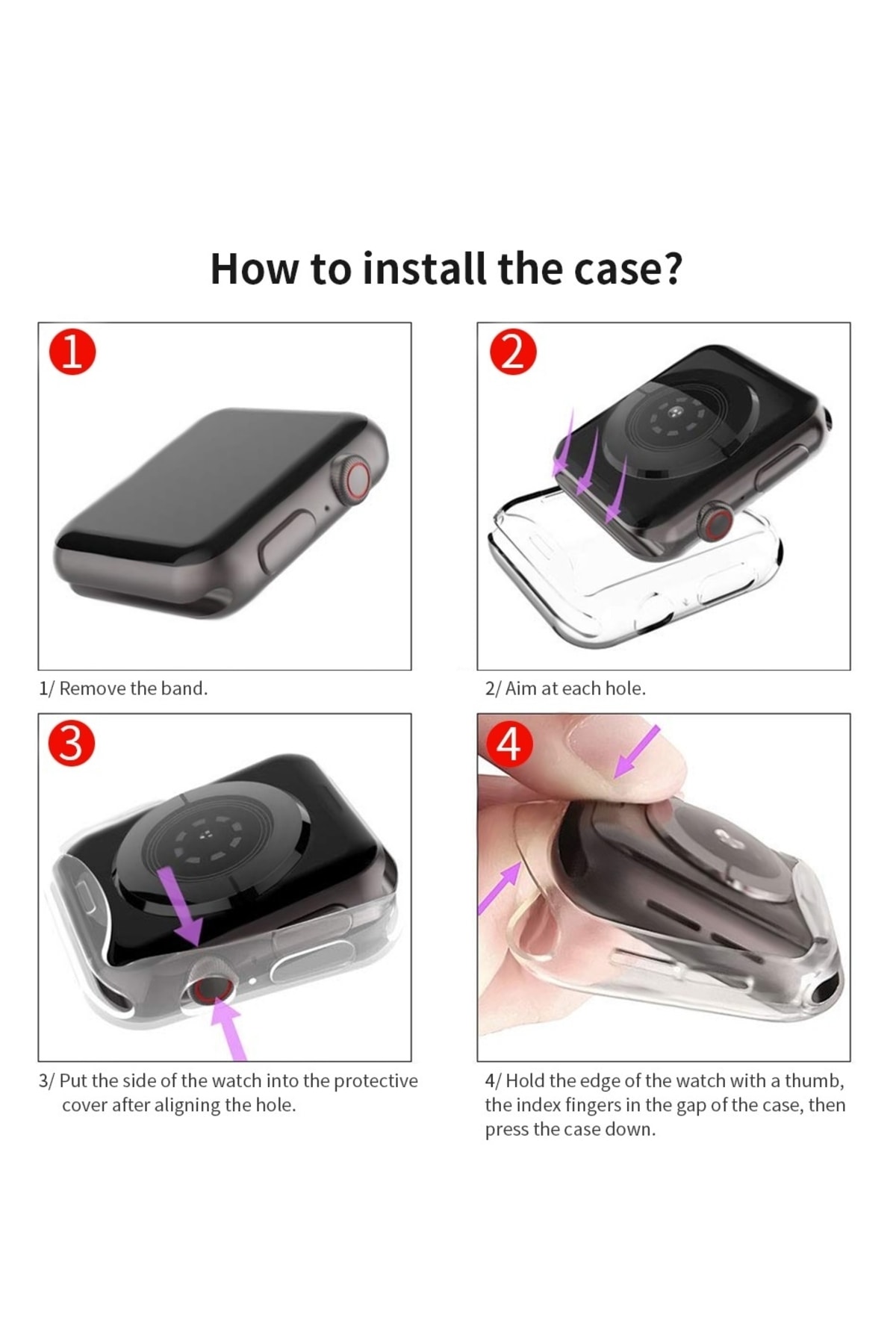 How to install the case?

1

1/ Remove the band.

2

2/ Aim at each hole.

3

3/ Put the side of the watch into the protective cover after aligning the hole.

4

4/ Hold the edge of the watch with a thumb, the index fingers in the gap of the case, then press the case down.