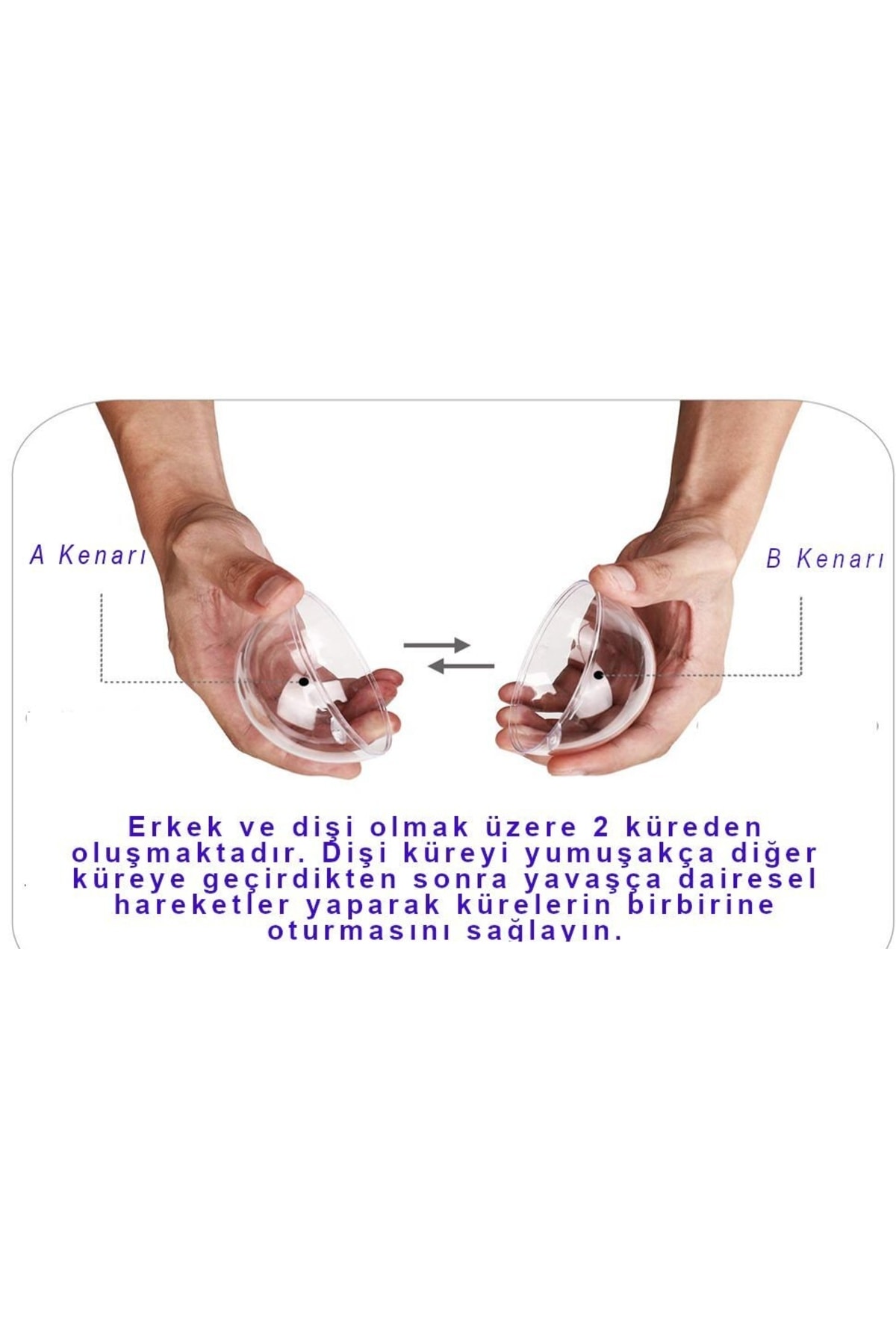 A Kenarı

B Kenarı

Erkek ve dişi olmak üzere 2 küreden oluşmaktadır. Dişi küreyi yumuşakça diğer küreye geçirdikten sonra yavaşça dairesel hareketler yaparak kürelerin birbirine oturmasını sağlayın.