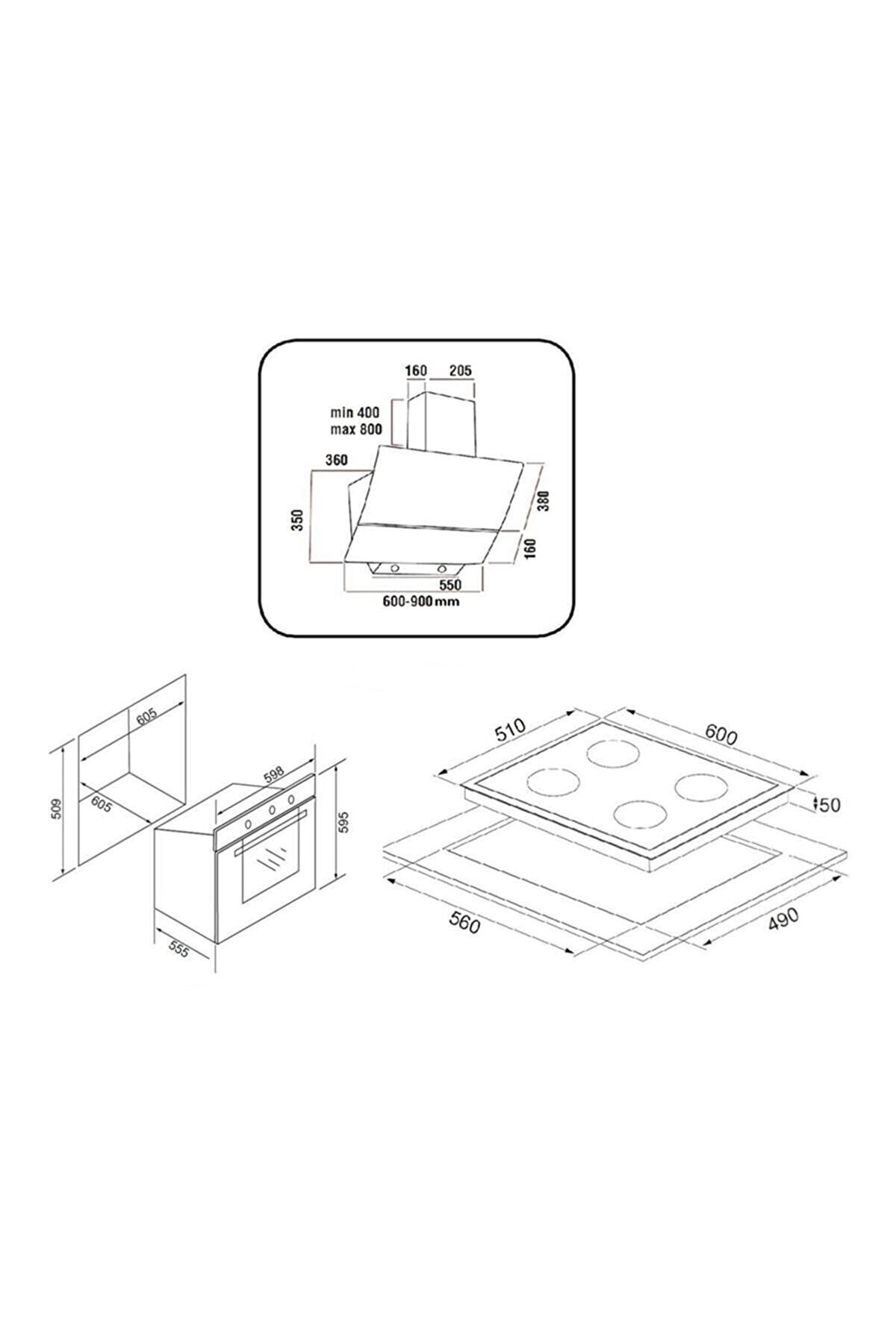 160 205

min 400
max 800

360

350

380

160

550

600-900 mm

605

509

605

598

595

555

510

600

50

560

490