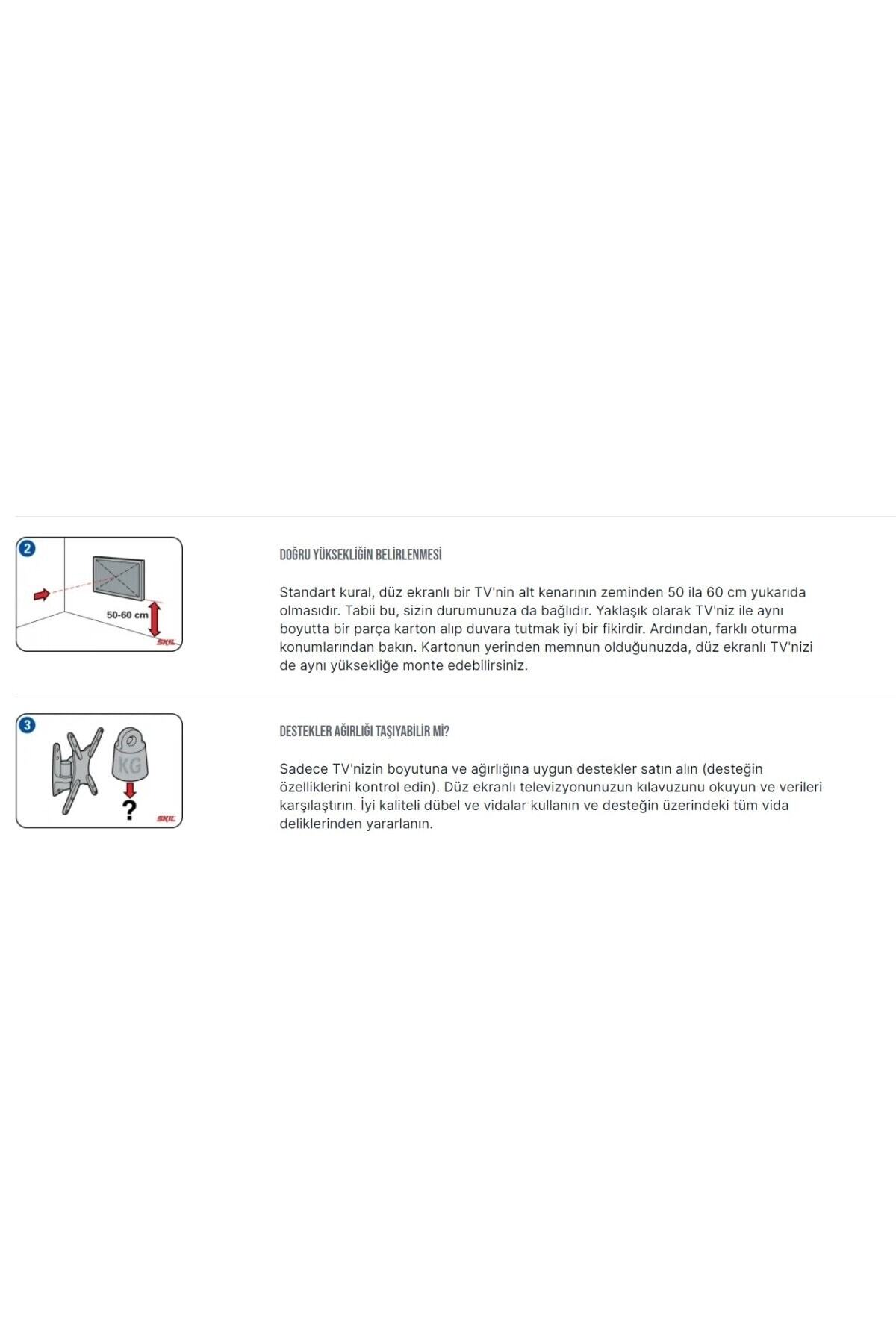 2

50-60 cm

SKIL

DOĞRU YÜKSEKLİĞİN BELİRLENMESİ

Standart kural, düz ekranlı bir TV'nin alt kenarının zeminden 50 ila 60 cm yukarıda olmasıdır. Tabii bu, sizin durumunuza da bağlıdır. Yaklaşık olarak TV'niz ile aynı boyutta bir parça karton alıp duvara tutmak iyi bir fikirdir. Ardından, farklı oturma konumlarından bakın. Kartonun yerinden memnun olduğunuzda, düz ekranlı TV'nizi de aynı yüksekliğe monte edebilirsiniz.

3

KG

?

SKIL

DESTEKLER AĞIRLIĞI TAŞIYABİLİR Mİ?

Sadece TV'nizin boyutuna ve ağırlığına uygun destekler satın alın (desteğin özelliklerini kontrol edin). Düz ekranlı televizyonunuzun kılavuzunu okuyun ve verileri karşılaştırın. İyi kaliteli dübel ve vidalar kullanın ve desteğin üzerindeki tüm vida deliklerinden yararlanın.