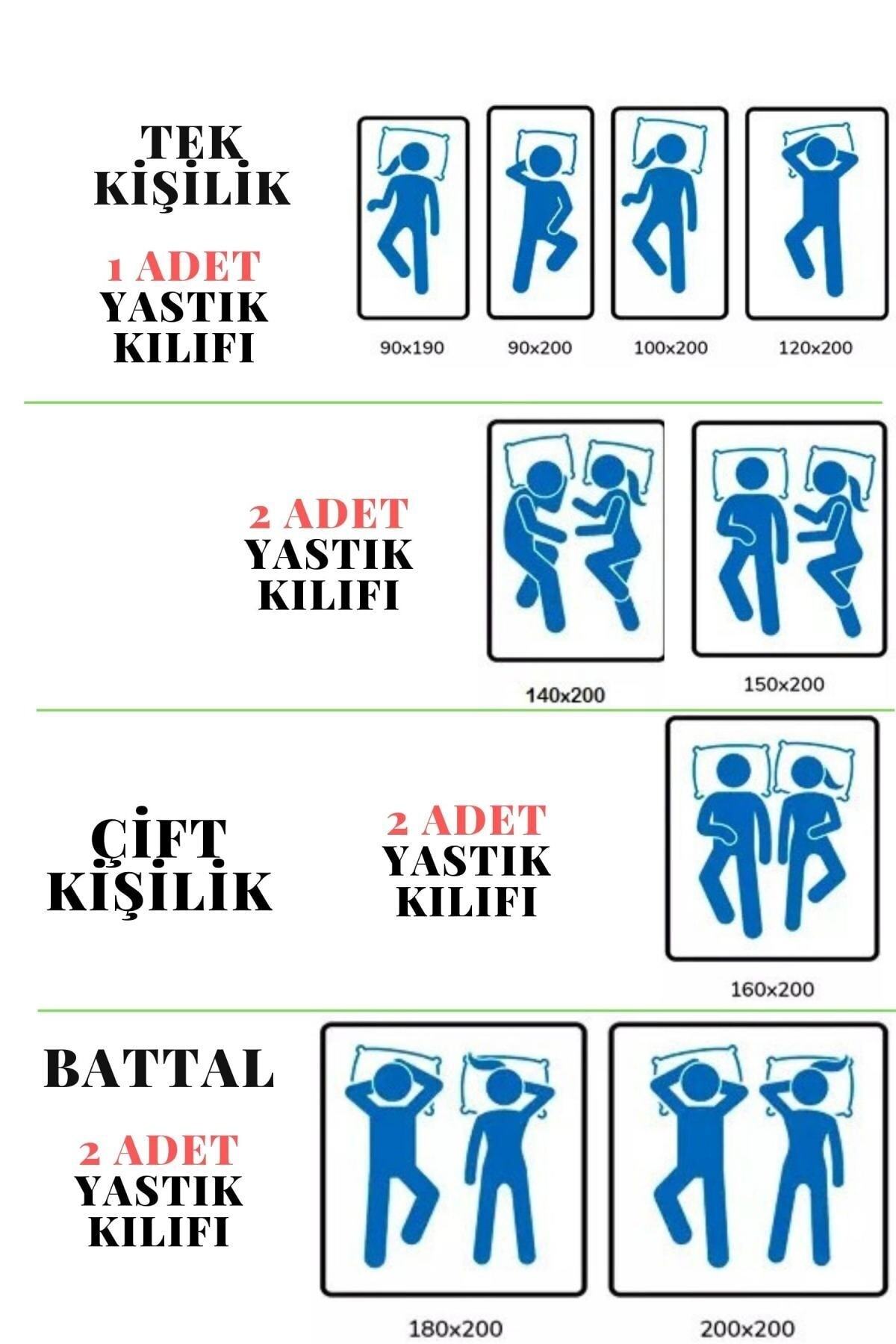 TEK KİŞİLİK

1 ADET YASTIK KILIFI

90x190

90x200

100x200

120x200

2 ADET YASTIK KILIFI

140x200

150x200

ÇİFT KİŞİLİK

2 ADET YASTIK KILIFI

160x200

BATTAL

2 ADET YASTIK KILIFI

180x200

200x200