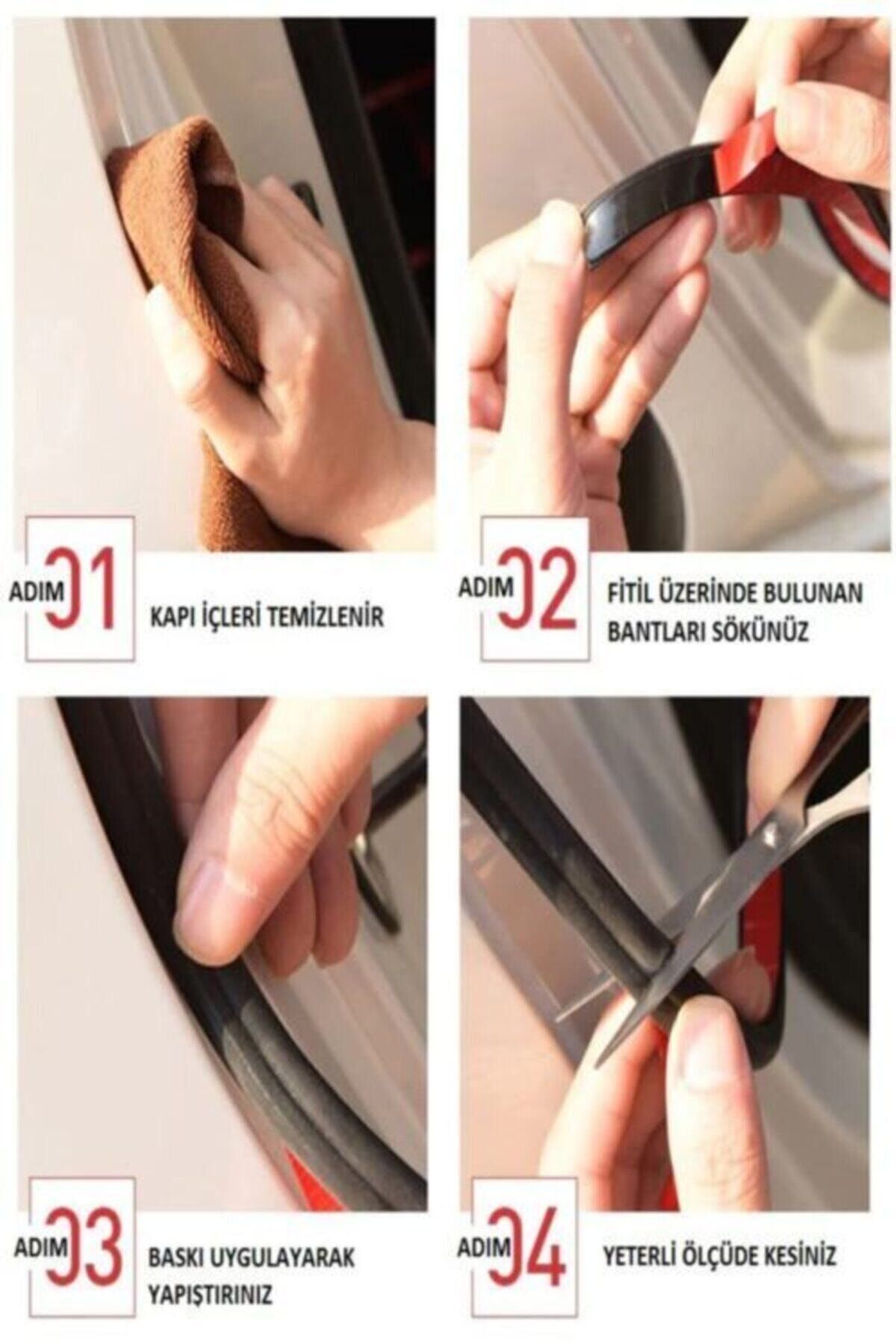 ADIM 01 KAPI İÇLERİ TEMİZLENİR

ADIM 02 FİTİL ÜZERİNDE BULUNAN BANTLARI SÖKÜNÜZ

ADIM 03 BASKI UYGULAYARAK YAPIŞTIRINIZ

ADIM 04 YETERLİ ÖLÇÜDE KESİNİZ