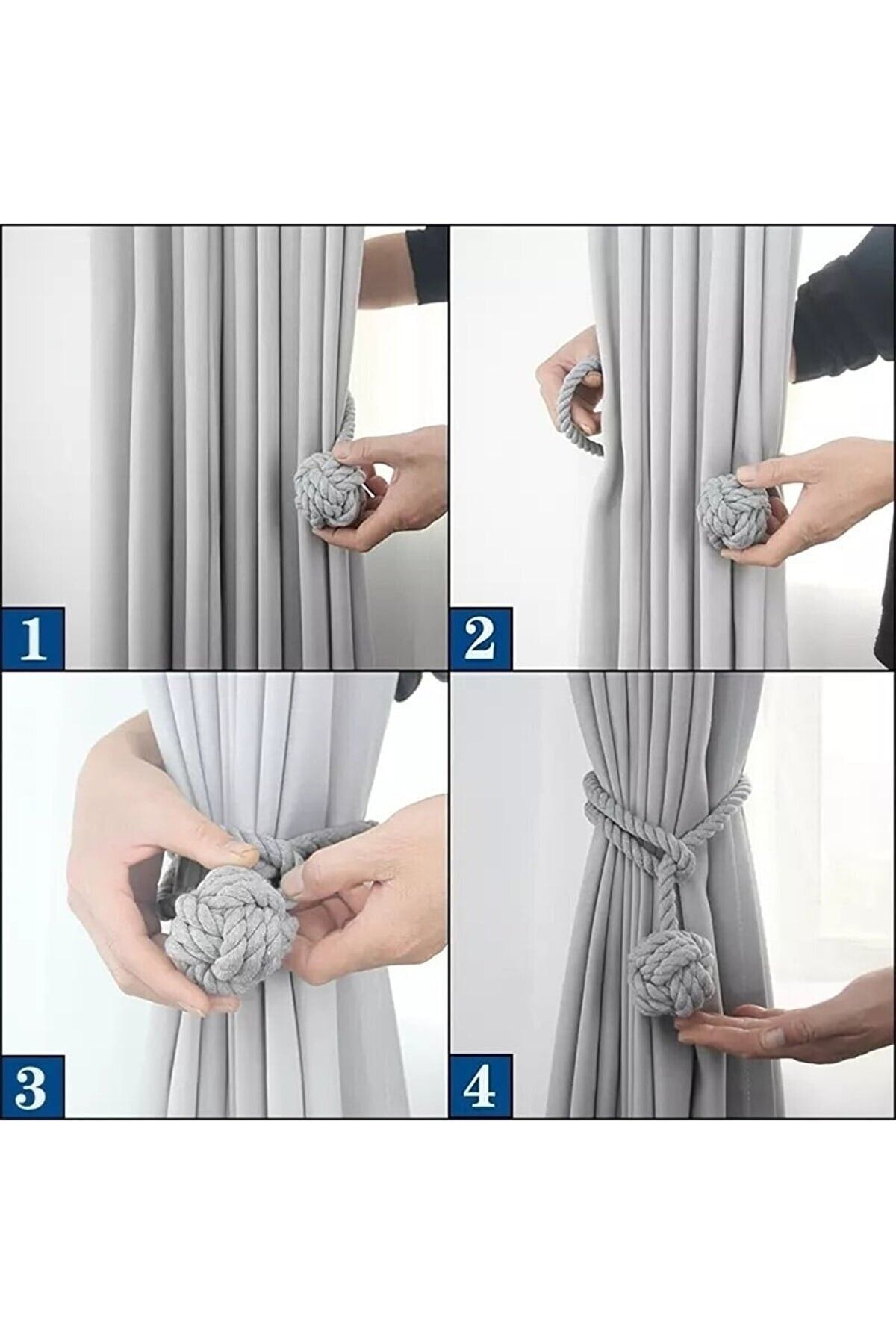 1

2

3

4