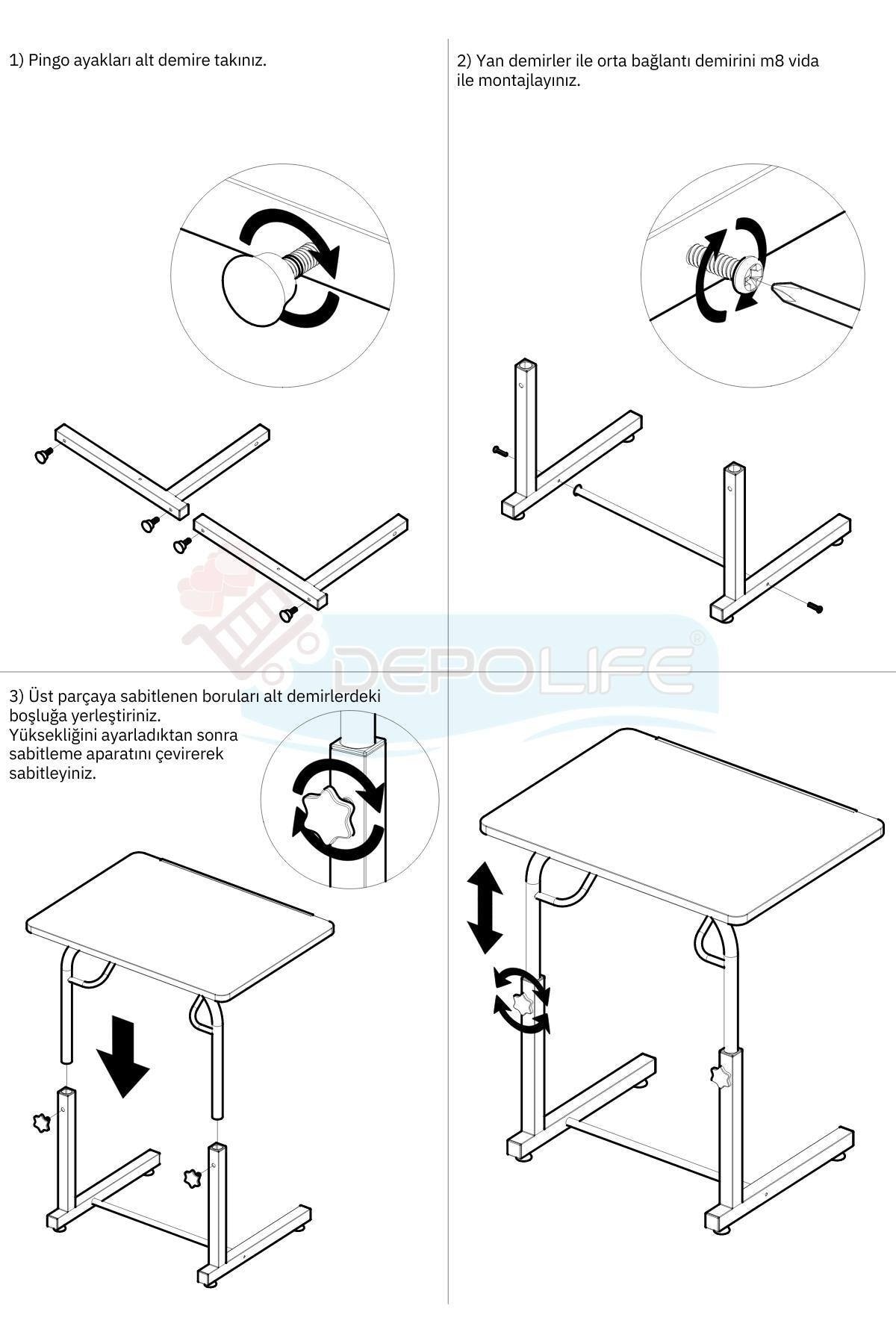 1) Pingo ayakları alt demire takınız.

2) Yan demirler ile orta bağlantı demirini m8 vida ile montajlayınız.

DEPOLIFE®

3) Üst parçaya sabitlenen boruları alt demirlerdeki boşluğa yerleştiriniz.
Yüksekliğini ayarladıktan sonra sabitleme aparatını çevirerek sabitleyiniz.