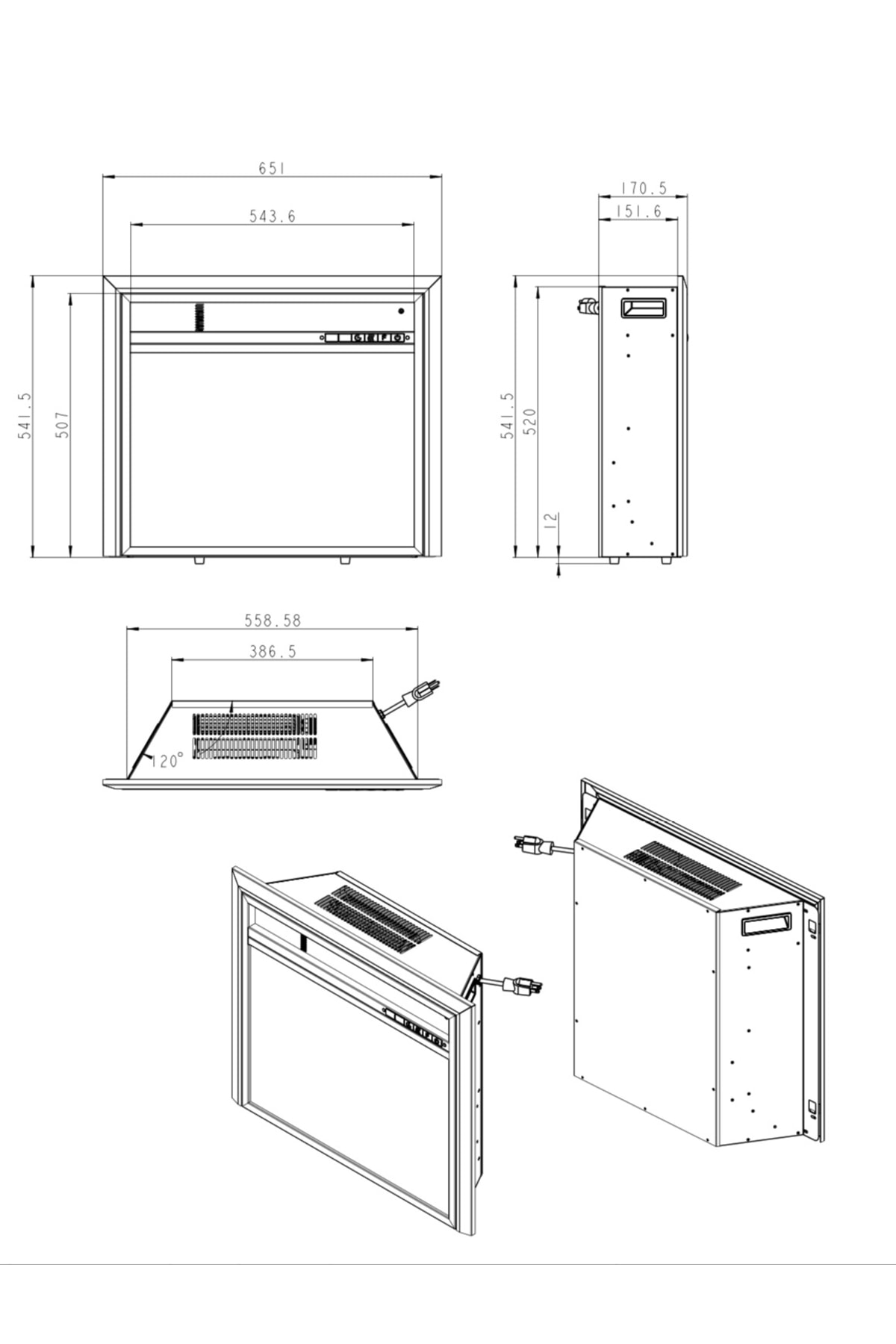 651

543.6

541.5

507

170.5

151.6

541.5

520

12

558.58

386.5

120°