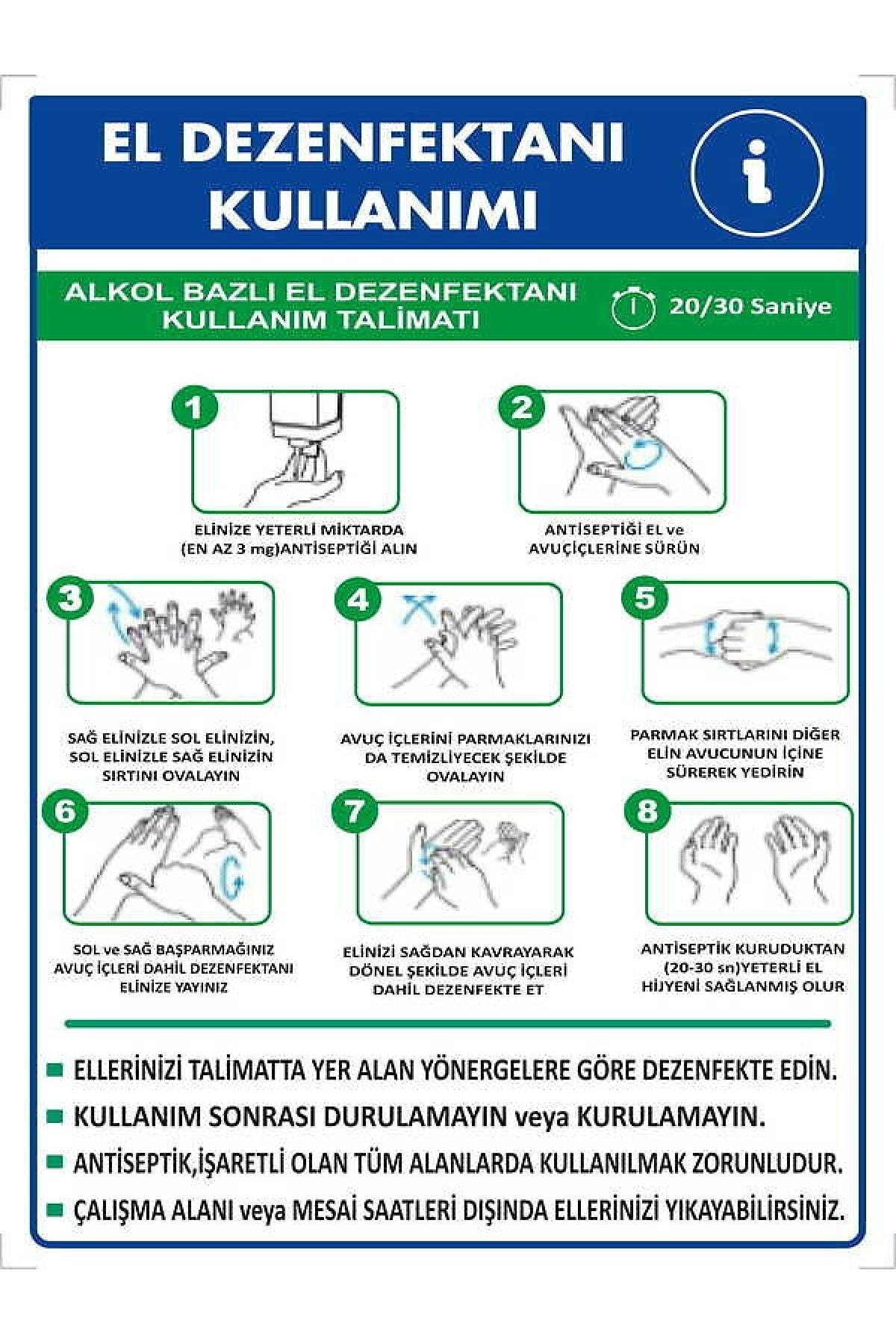 EL DEZENFEKTANI KULLANIMI

i

ALKOL BAZLI EL DEZENFEKTANI KULLANIM TALİMATI

20/30 Saniye

1

ELİNİZE YETERLİ MİKTARDA (EN AZ 3 mg)ANTİSEPTİĞİ ALIN

2

ANTİSEPTİĞİ EL ve AVUÇİÇLERİNE SÜRÜN

3

SAĞ ELİNİZLE SOL ELİNİZİN, SOL ELİNİZLE SAĞ ELİNİZİN SIRTINI OVALAYIN

4

AVUÇ İÇLERİNİ PARMAKLARINIZI DA TEMİZLİYECEK ŞEKİLDE OVALAYIN

5

PARMAK SIRTLARINI DİĞER ELİN AVUCUNUN İÇİNE SÜREREK YEDİRİN

6

SOL ve SAĞ BAŞPARMAĞINIZ AVUÇ İÇLERİ DAHİL DEZENFEKTANI ELİNİZE YAYINIZ

7

ELİNİZİ SAĞDAN KAVRAYARAK DÖNEL ŞEKİLDE AVUÇ İÇLERİ DAHİL DEZENFEKTE ET

8

ANTİSEPTİK KURUDUKTAN (20-30 sn)YETERLİ EL HİJYENİ SAĞLANMIŞ OLUR

ELLERİNİZİ TALİMATTA YER ALAN YÖNERGELERE GÖRE DEZENFEKTE EDİN.

KULLANIM SONRASI DURULAMAYIN veya KURULAMAYIN.

ANTİSEPTİK,İŞARETLİ OLAN TÜM ALANLARDA KULLANILMAK ZORUNLUDUR.

ÇALIŞMA ALANI veya MESAİ SAATLERİ DIŞINDA ELLERİNİZİ YIKAYABİLİRSİNİZ.