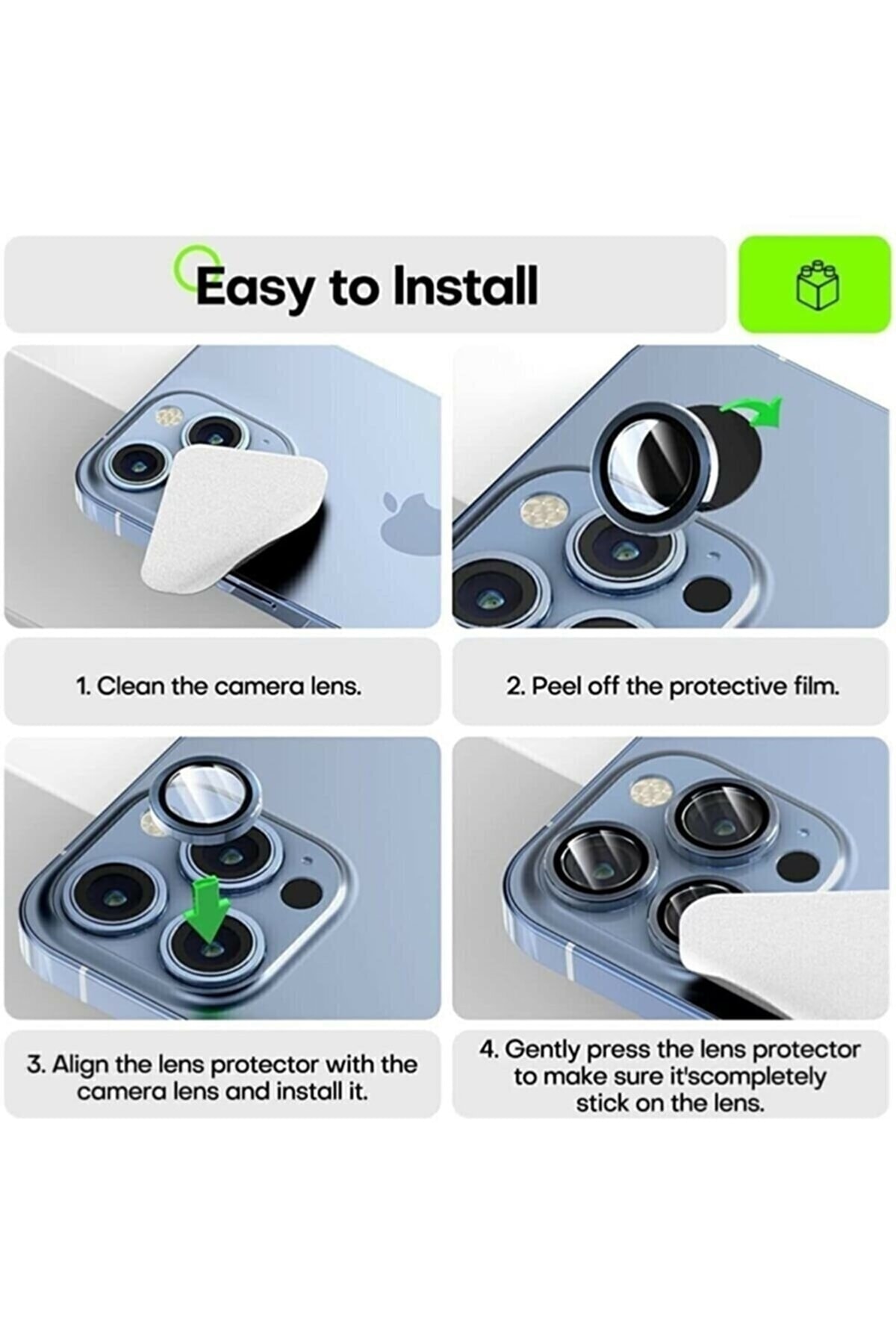 Easy to Install

1. Clean the camera lens.

2. Peel off the protective film.

3. Align the lens protector with the camera lens and install it.

4. Gently press the lens protector to make sure it'scompletely stick on the lens.