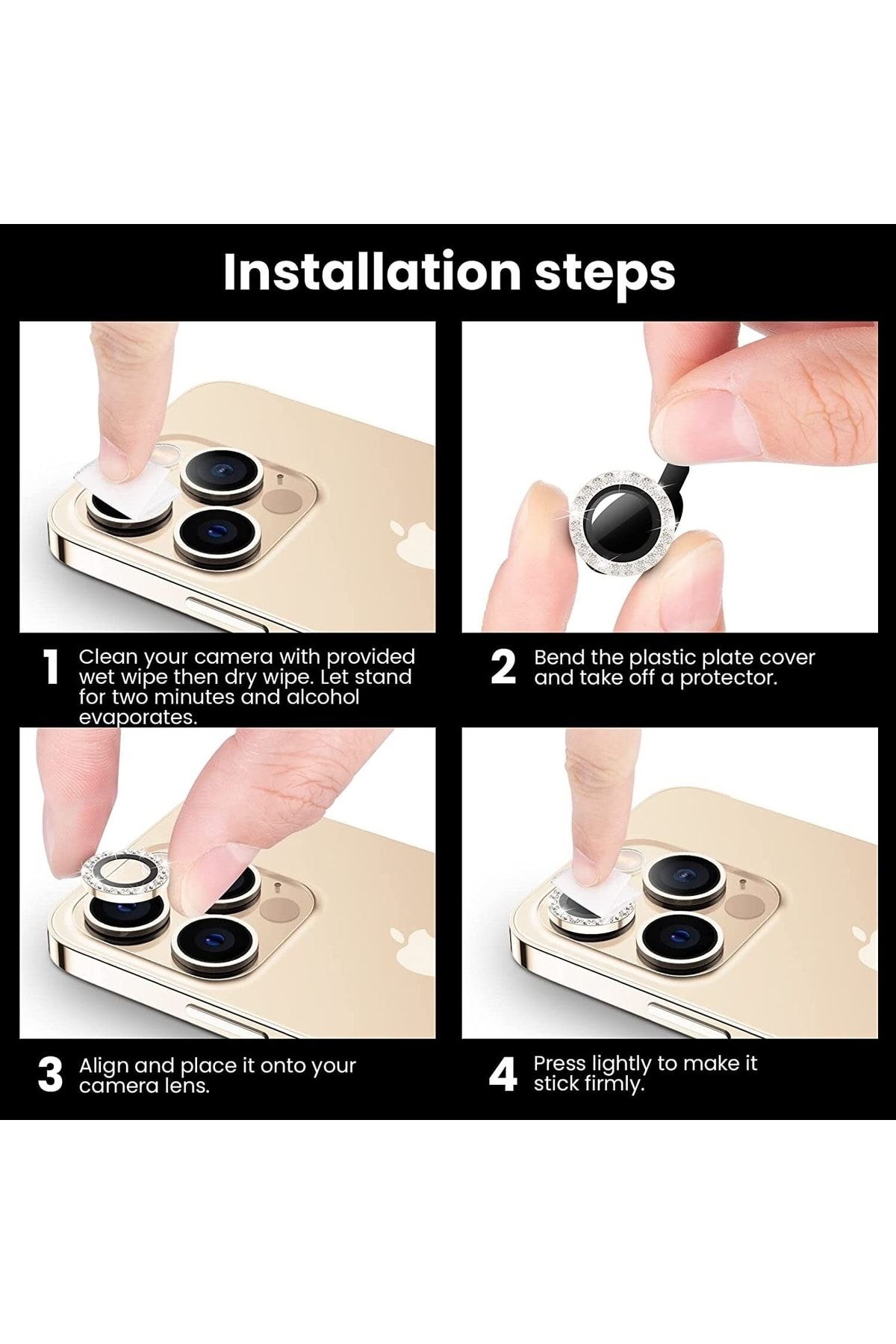 Installation steps

1 Clean your camera with provided wet wipe then dry wipe. Let stand for two minutes and alcohol evaporates.

2 Bend the plastic plate cover and take off a protector.

3 Align and place it onto your camera lens.

4 Press lightly to make it stick firmly.