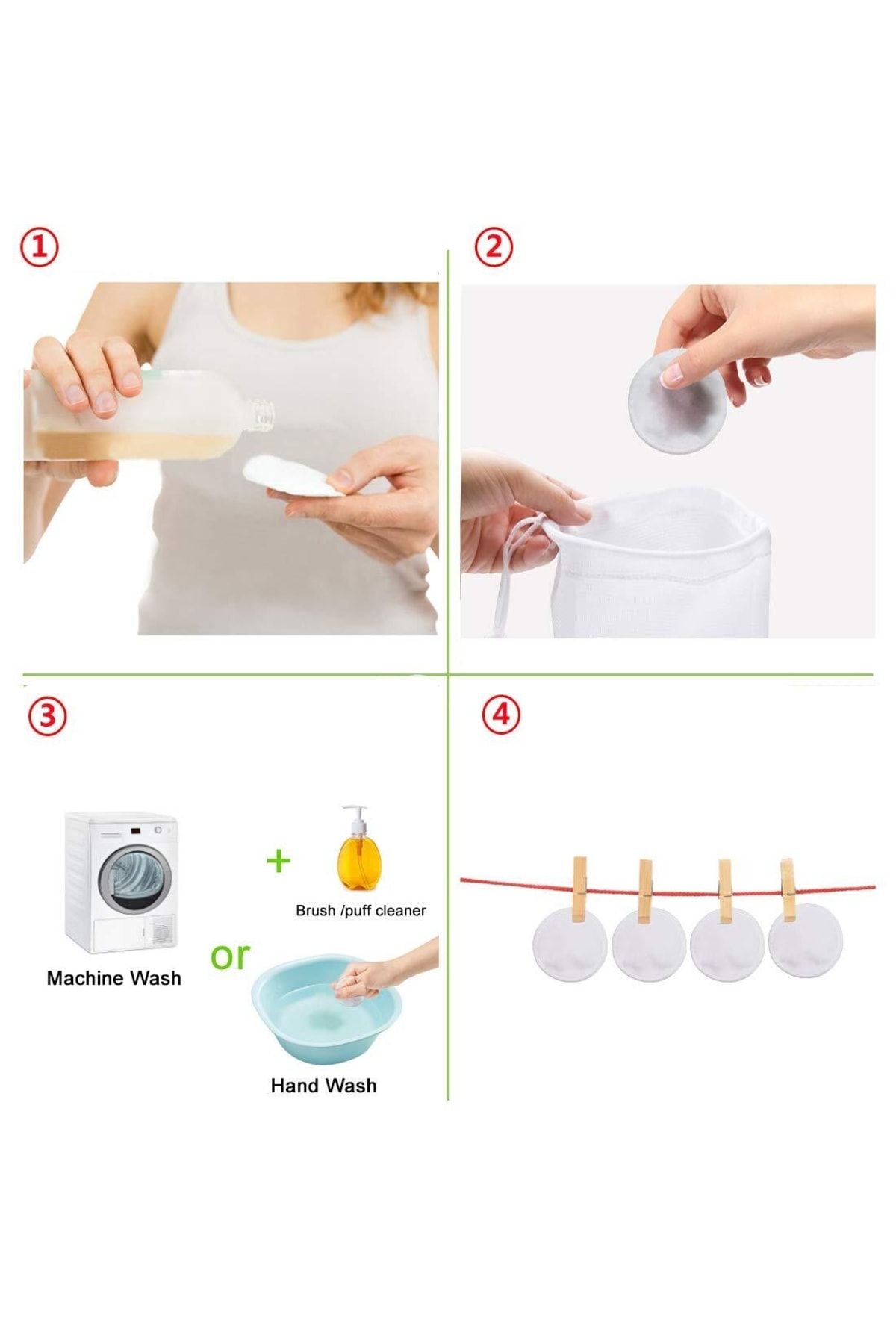 ①

②

③

+

Brush /puff cleaner

Machine Wash

or

Hand Wash

④