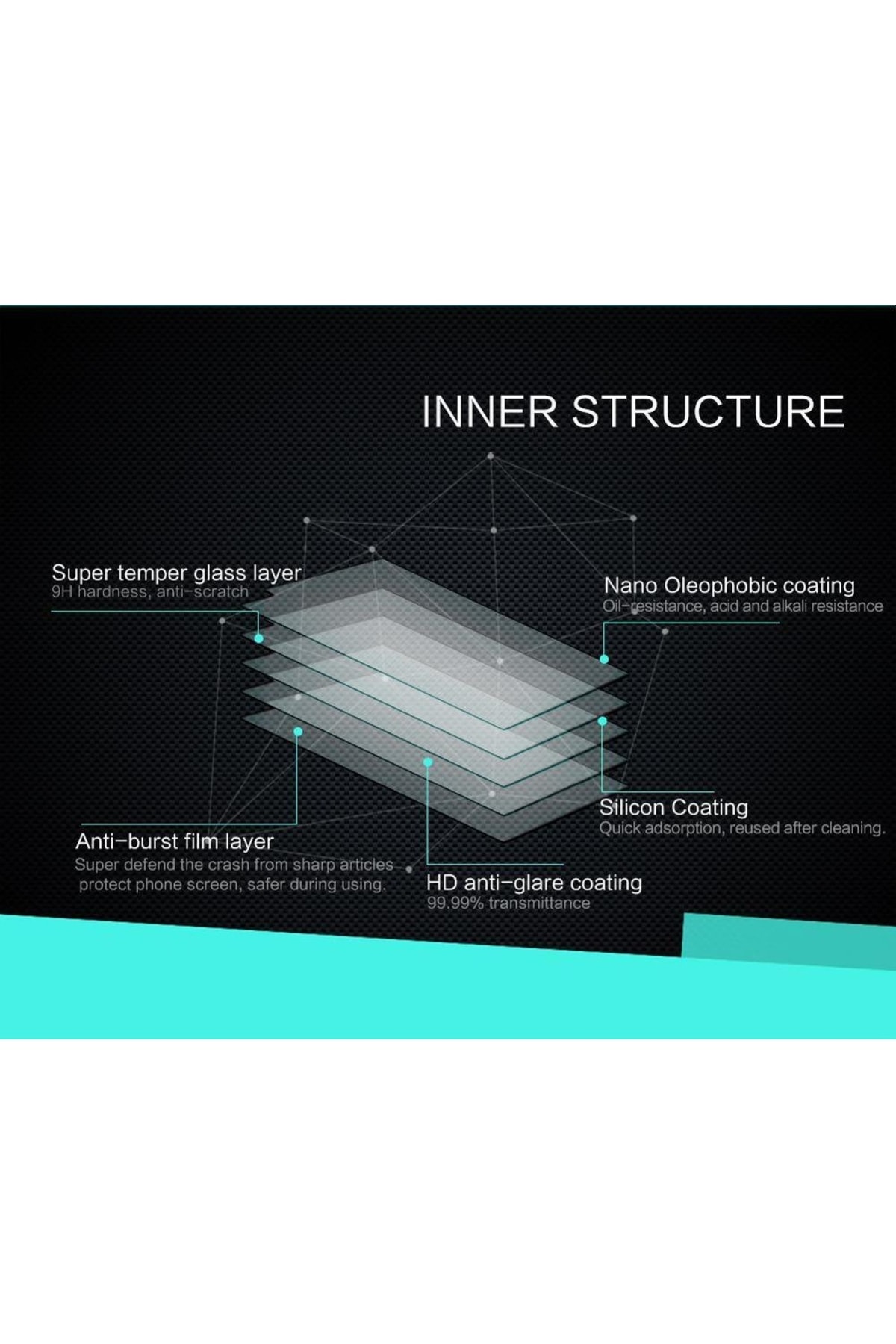 INNER STRUCTURE

Super temper glass layer
9H hardness, anti-scratch

Nano Oleophobic coating
Oil-resistance, acid and alkali resistance

Silicon Coating
Quick adsorption, reused after cleaning.

Anti-burst film layer
Super defend the crash from sharp articles protect phone screen, safer during using.

HD anti-glare coating
99.99% transmittance