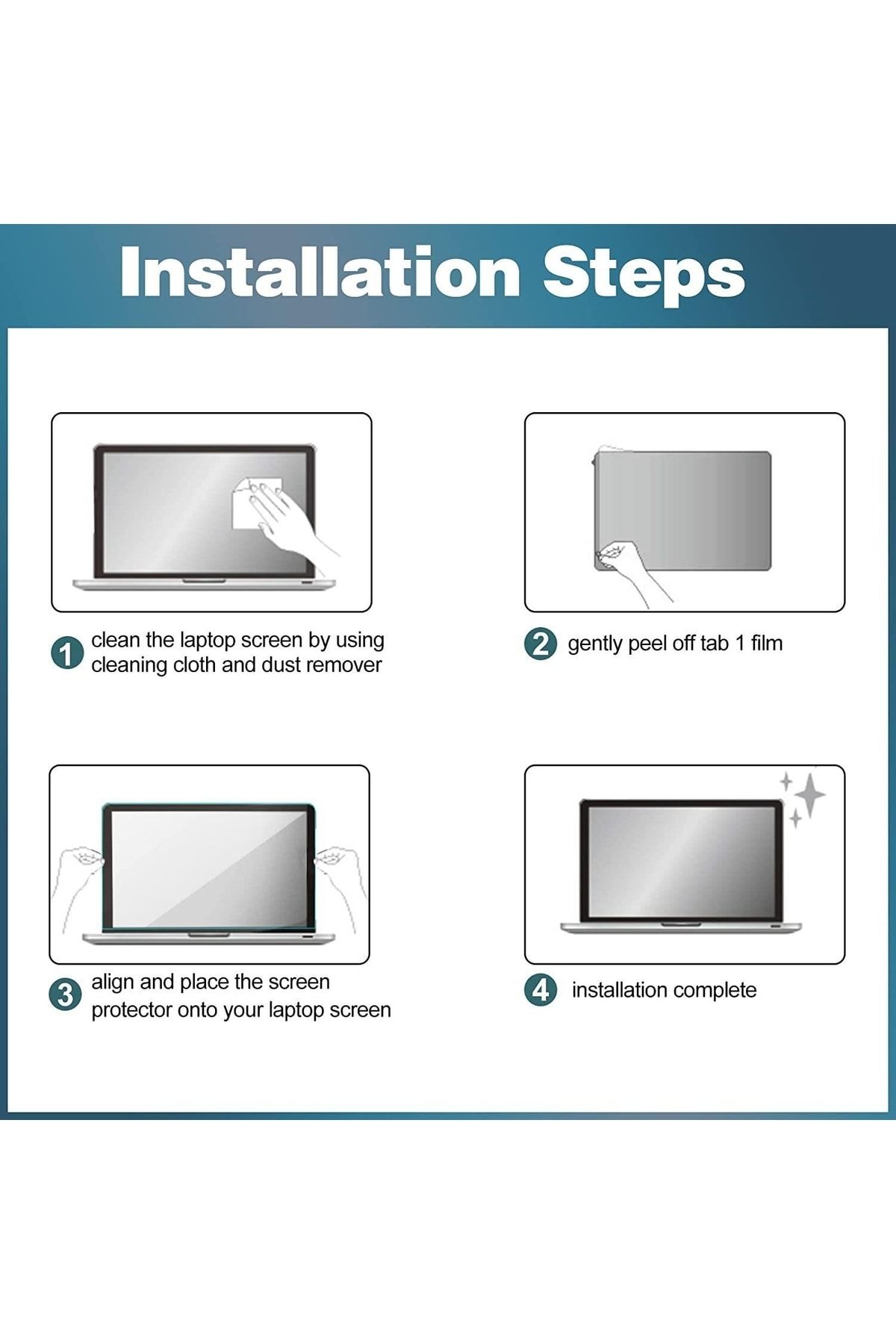 Installation Steps

1 clean the laptop screen by using cleaning cloth and dust remover

2 gently peel off tab 1 film

3 align and place the screen protector onto your laptop screen

4 installation complete