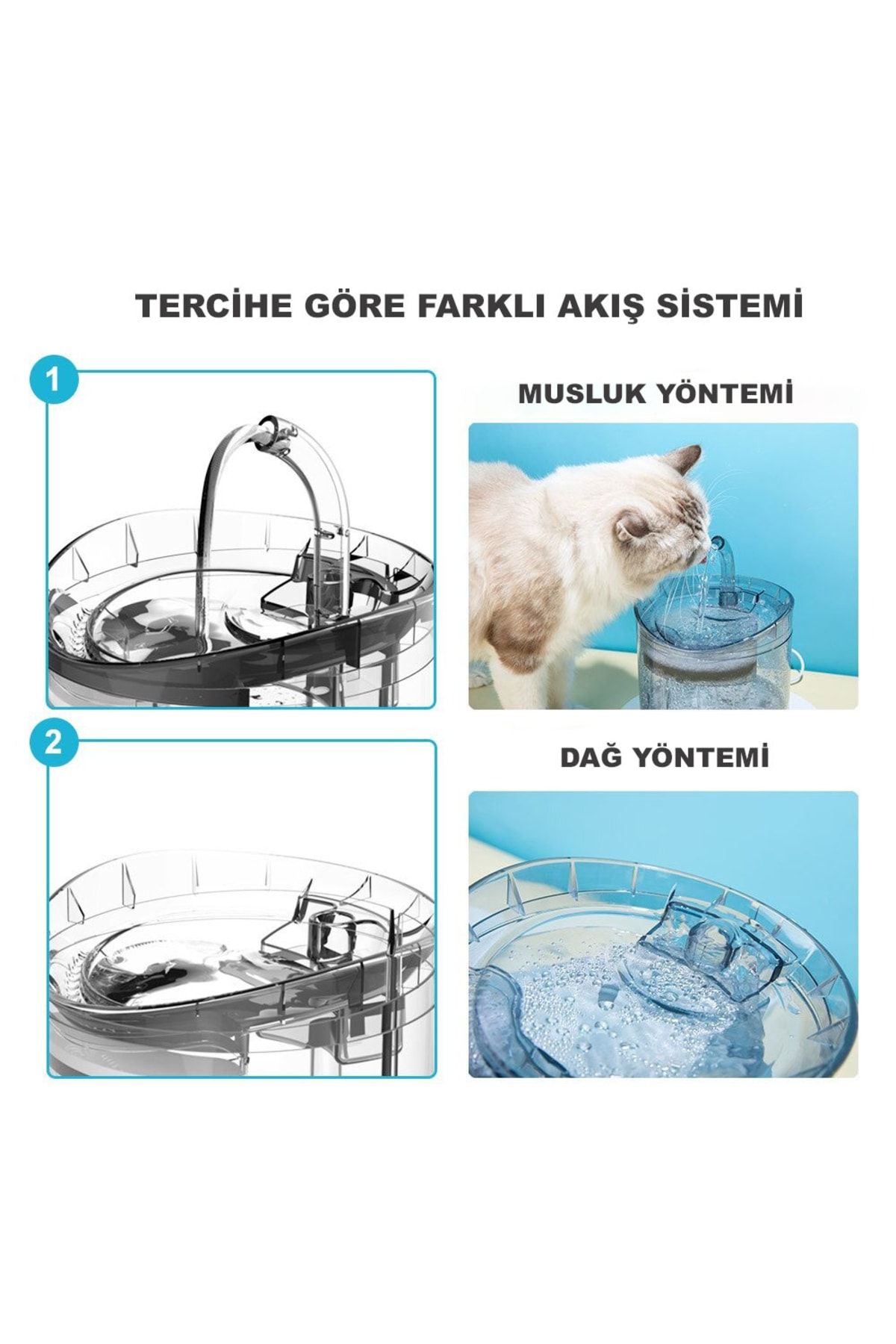 TERCİHE GÖRE FARKLI AKIŞ SİSTEMİ

1

MUSLUK YÖNTEMİ

2

DAĞ YÖNTEMİ