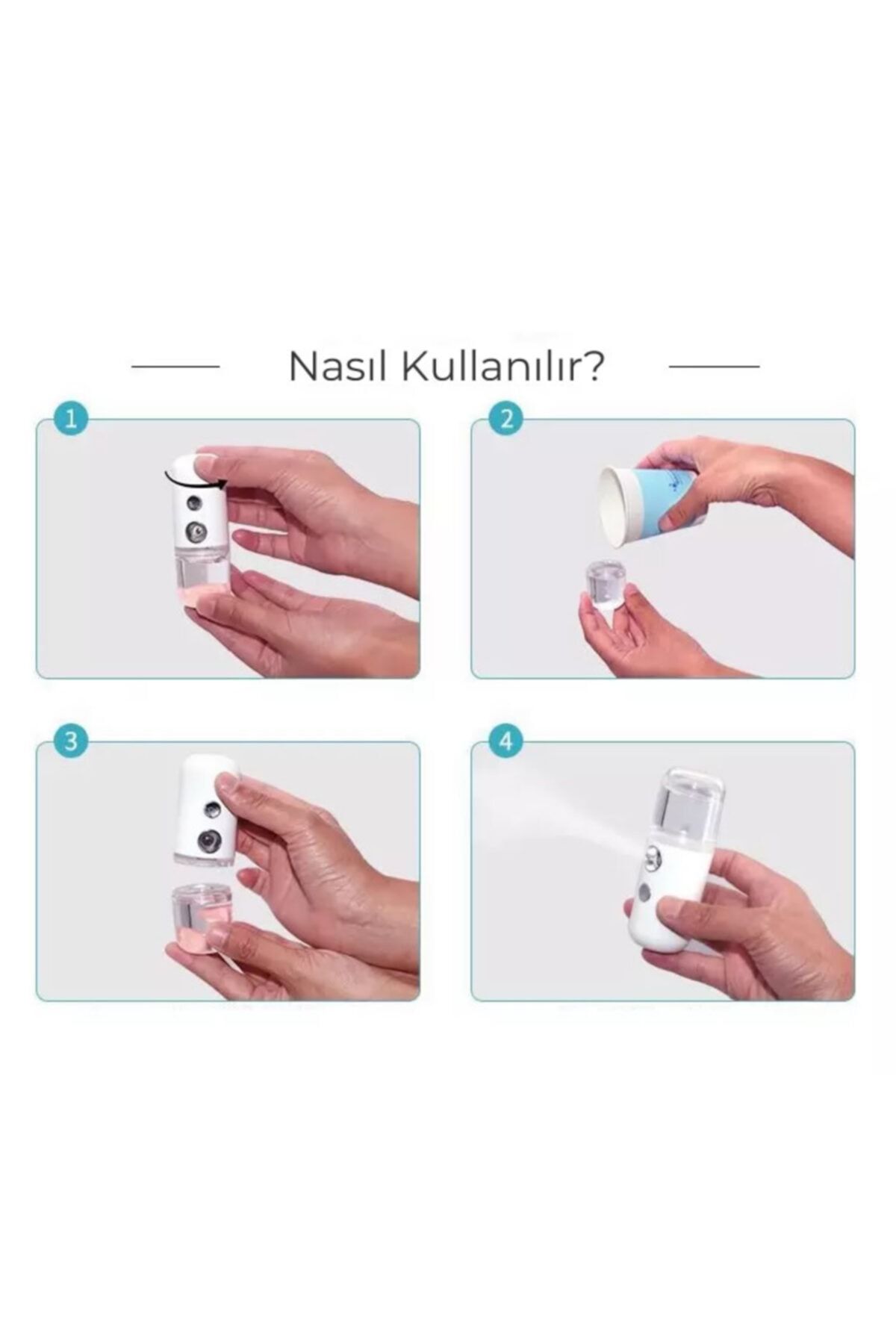 Nasıl Kullanılır?

1

2

3

4