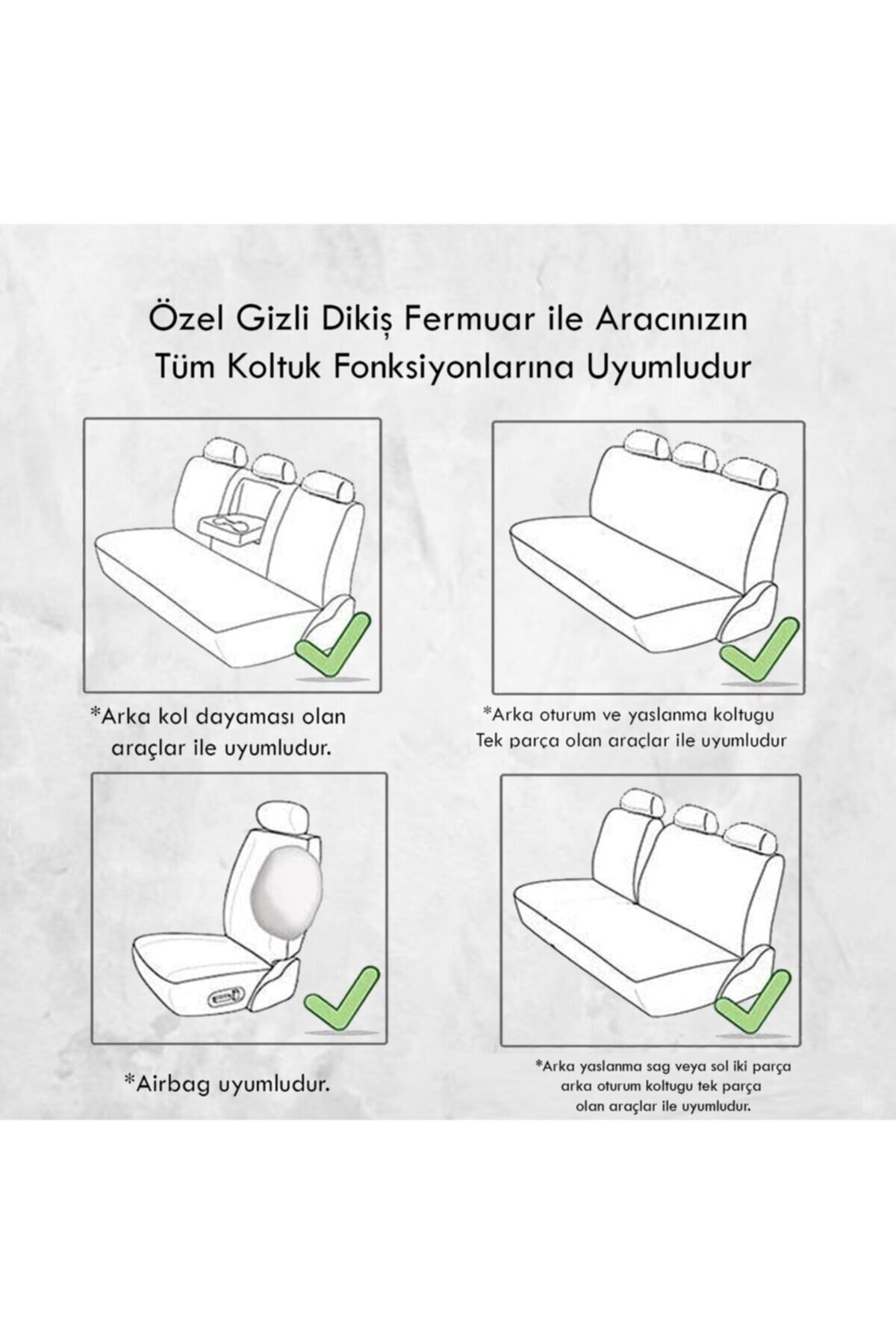 Özel Gizli Dikiş Fermuar ile Aracınızın Tüm Koltuk Fonksiyonlarına Uyumludur

*Arka kol dayaması olan araçlar ile uyumludur.

*Arka oturum ve yaslanma koltugu Tek parça olan araçlar ile uyumludur

*Airbag uyumludur.

*Arka yaslanma sag veya sol iki parça arka oturum koltugu tek parça olan araçlar ile uyumludur.