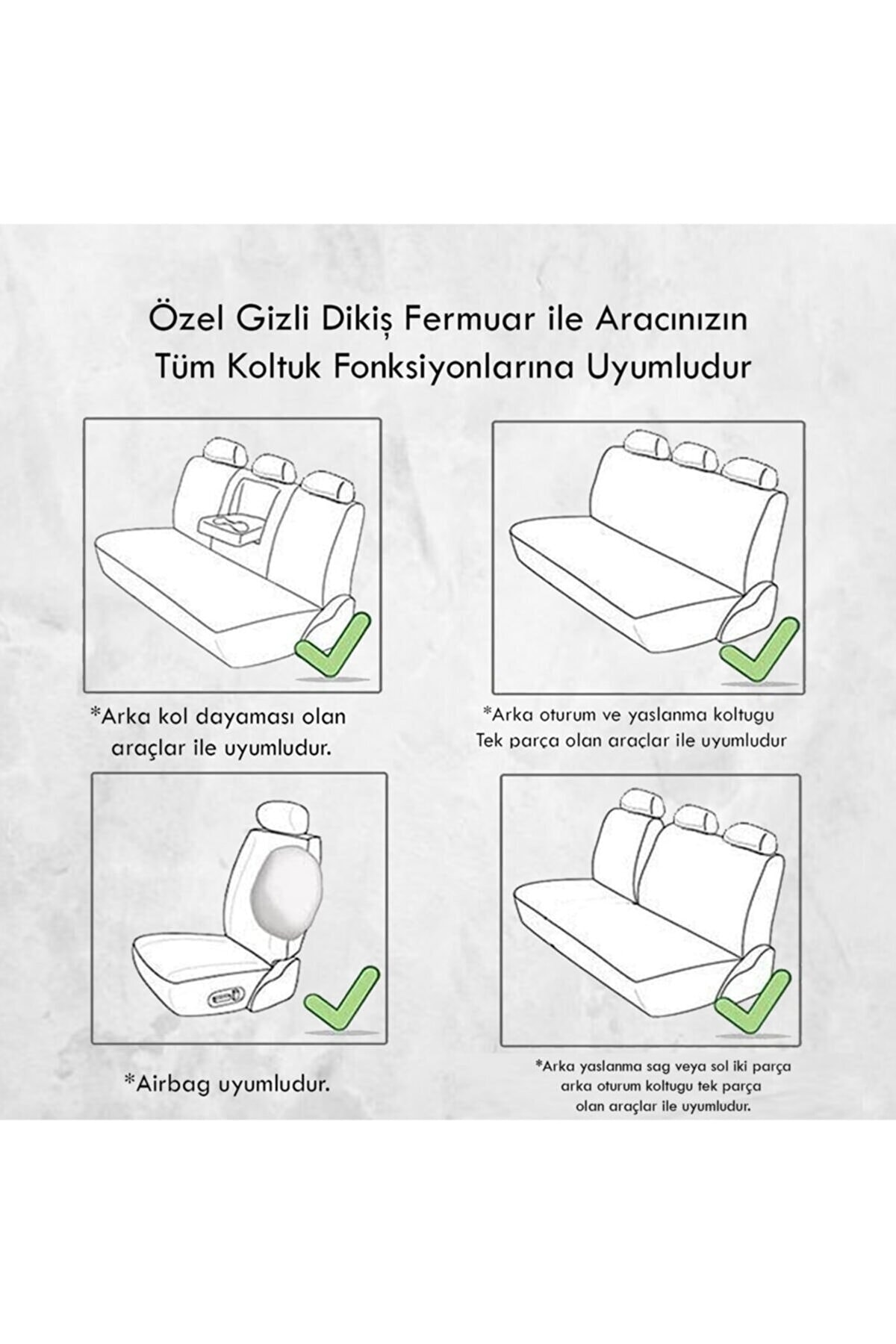 Özel Gizli Dikiş Fermuar ile Aracınızın Tüm Koltuk Fonksiyonlarına Uyumludur

*Arka kol dayaması olan araçlar ile uyumludur.

*Arka oturum ve yaslanma koltugu Tek parça olan araçlar ile uyumludur

*Airbag uyumludur.

*Arka yaslanma sag veya sol iki parça arka oturum koltugu tek parça olan araçlar ile uyumludur.