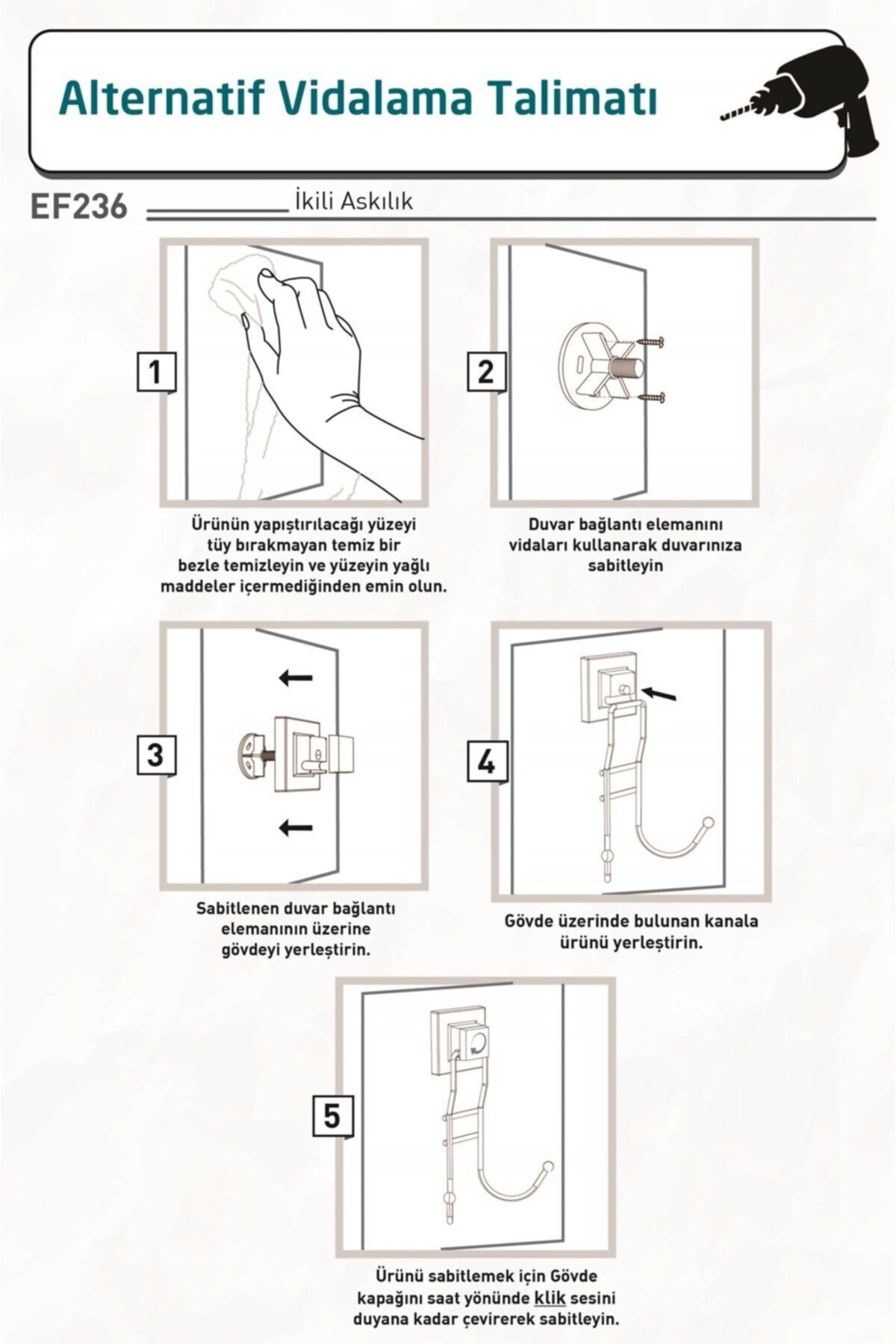 Alternatif Vidalama Talimatı

EF236 İkili Askılık

1

Ürünün yapıştırılacağı yüzeyi tüy bırakmayan temiz bir bezle temizleyin ve yüzeyin yağlı maddeler içermediğinden emin olun.

2

Duvar bağlantı elemanını vidaları kullanarak duvarınıza sabitleyin

3

Sabitlenen duvar bağlantı elemanının üzerine gövdeyi yerleştirin.

4

Gövde üzerinde bulunan kanala ürünü yerleştirin.

5

Ürünü sabitlemek için Gövde kapağını saat yönünde klik sesini duyana kadar çevirerek sabitleyin.