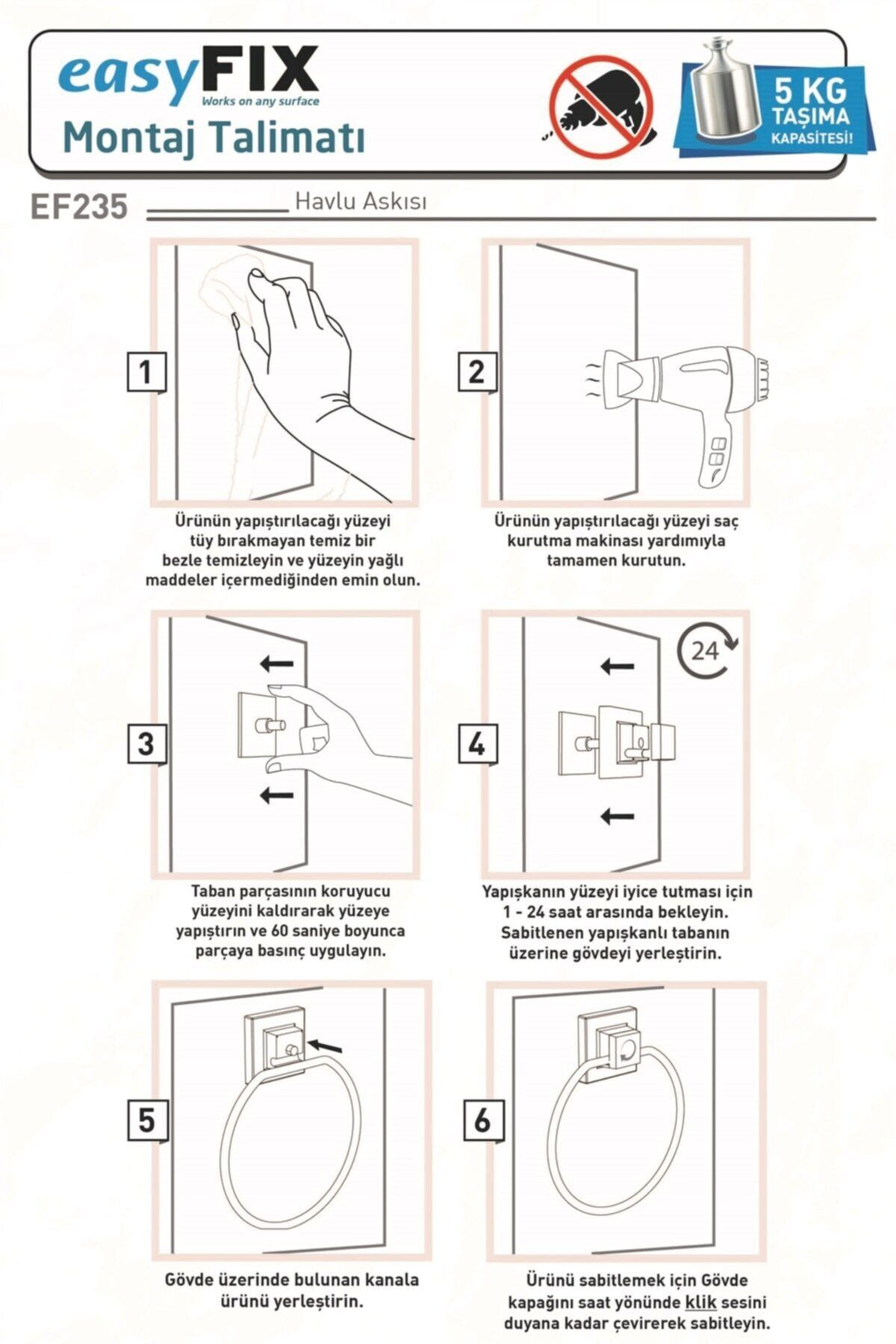 easyFIX
Works on any surface
Montaj Talimatı

5 KG TAŞIMA KAPASİTESİ!

EF235 Havlu Askısı

1
Ürünün yapıştırılacağı yüzeyi tüy bırakmayan temiz bir bezle temizleyin ve yüzeyin yağlı maddeler içermediğinden emin olun.

2
Ürünün yapıştırılacağı yüzeyi saç kurutma makinası yardımıyla tamamen kurutun.

3
Taban parçasının koruyucu yüzeyini kaldırarak yüzeye yapıştırın ve 60 saniye boyunca parçaya basınç uygulayın.

4
24
Yapışkanın yüzeyi iyice tutması için 1 - 24 saat arasında bekleyin. Sabitlenen yapışkanlı tabanın üzerine gövdeyi yerleştirin.

5
Gövde üzerinde bulunan kanala ürünü yerleştirin.

6
Ürünü sabitlemek için Gövde kapağını saat yönünde klik sesini duyana kadar çevirerek sabitleyin.