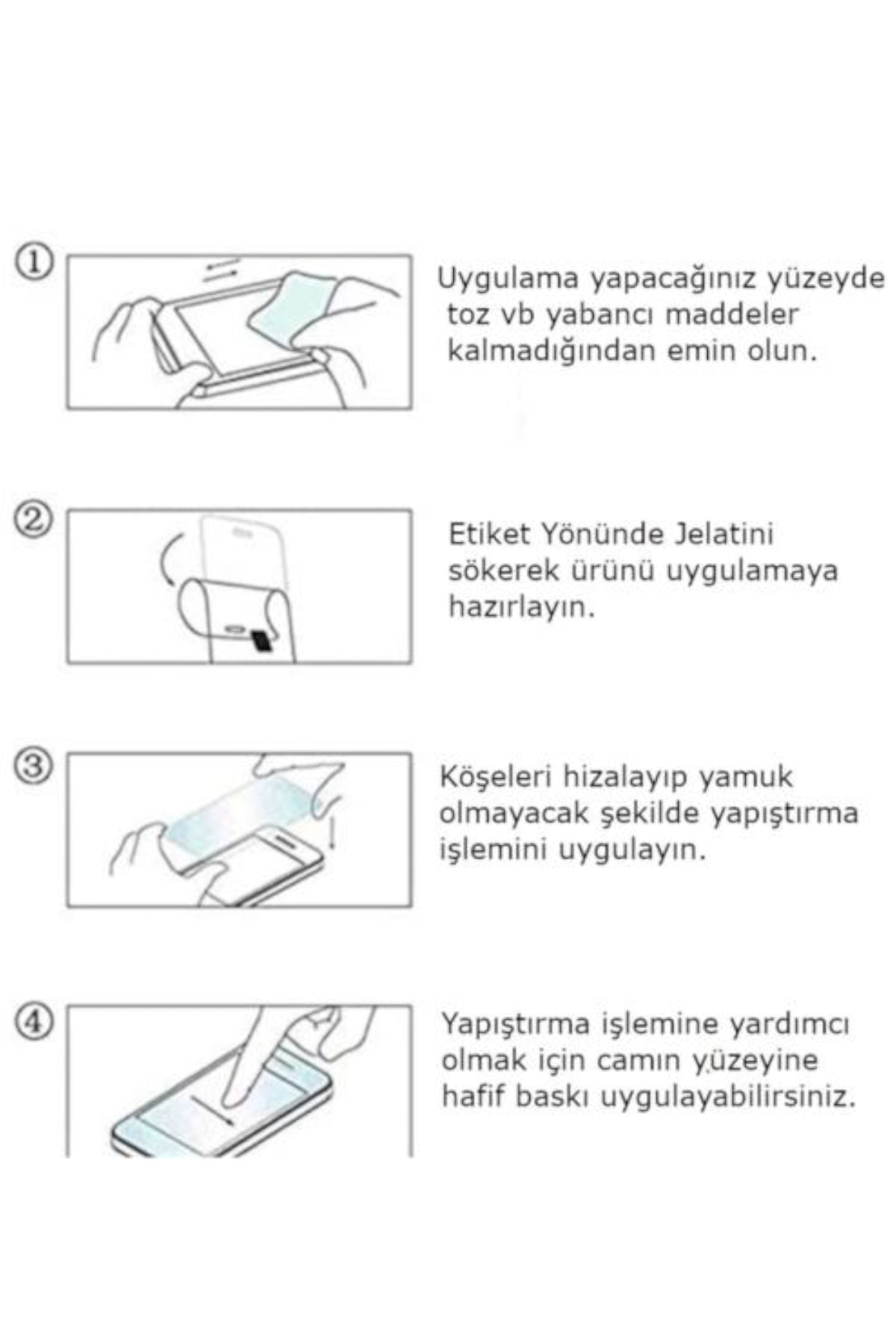 ①

Uygulama yapacağınız yüzeyde toz vb yabancı maddeler kalmadığından emin olun.

②

Etiket Yönünde Jelatini sökerek ürünü uygulamaya hazırlayın.

③

Köşeleri hizalayıp yamuk olmayacak şekilde yapıştırma işlemini uygulayın.

④

Yapıştırma işlemine yardımcı olmak için camın yüzeyine hafif baskı uygulayabilirsiniz.