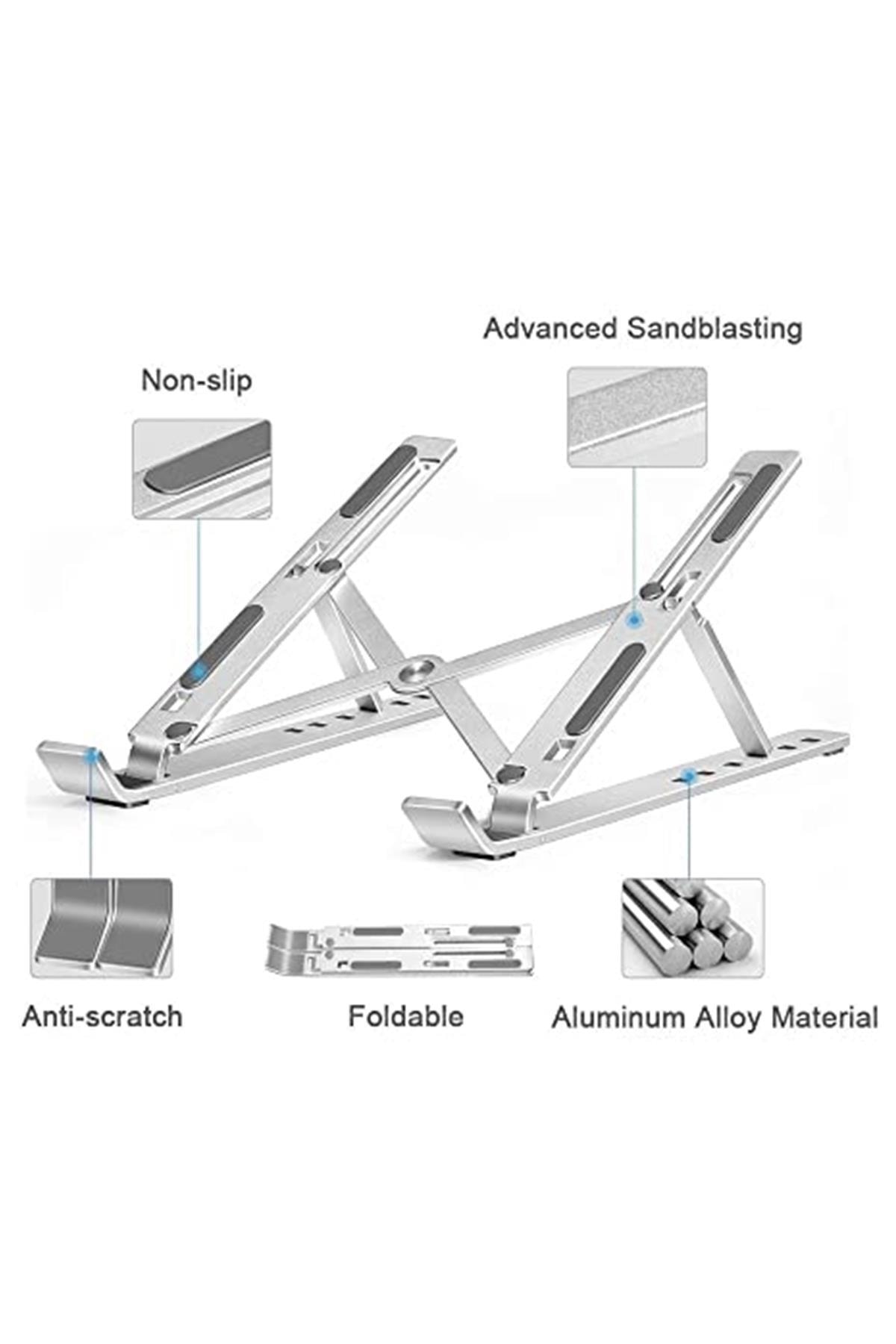 Advanced Sandblasting

Non-slip

Anti-scratch

Foldable

Aluminum Alloy Material