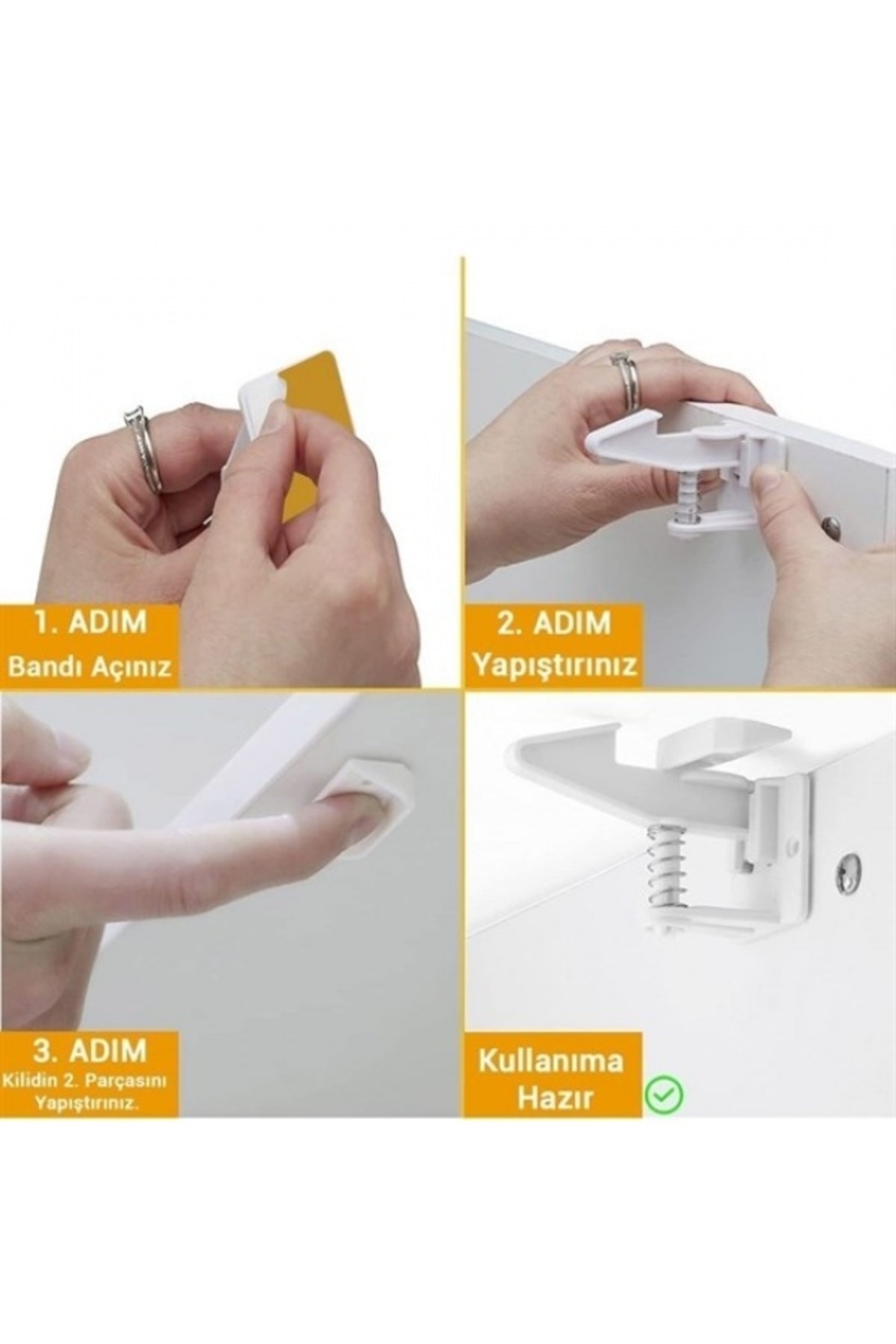 1. ADIM
Bandı Açınız

2. ADIM
Yapıştırınız

3. ADIM
Kilidin 2. Parçasını Yapıştırınız.

Kullanıma Hazır