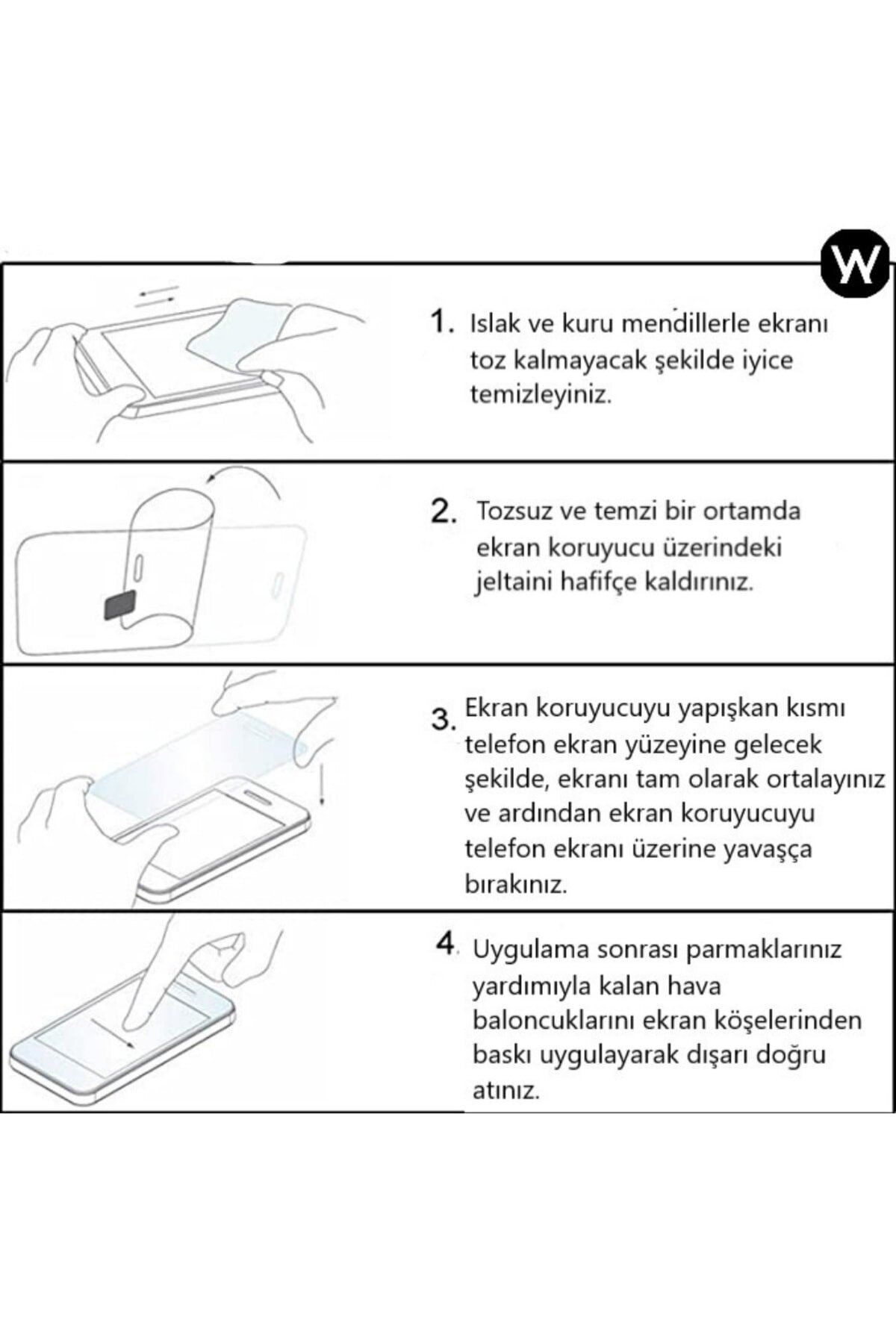 W

1. Islak ve kuru mendillerle ekranı toz kalmayacak şekilde iyice temizleyiniz.

2. Tozsuz ve temzi bir ortamda ekran koruyucu üzerindeki jeltaini hafifçe kaldırınız.

3. Ekran koruyucuyu yapışkan kısmı telefon ekran yüzeyine gelecek şekilde, ekranı tam olarak ortalayınız ve ardından ekran koruyucuyu telefon ekranı üzerine yavaşça bırakınız.

4. Uygulama sonrası parmaklarınız yardımıyla kalan hava baloncuklarını ekran köşelerinden baskı uygulayarak dışarı doğru atınız.