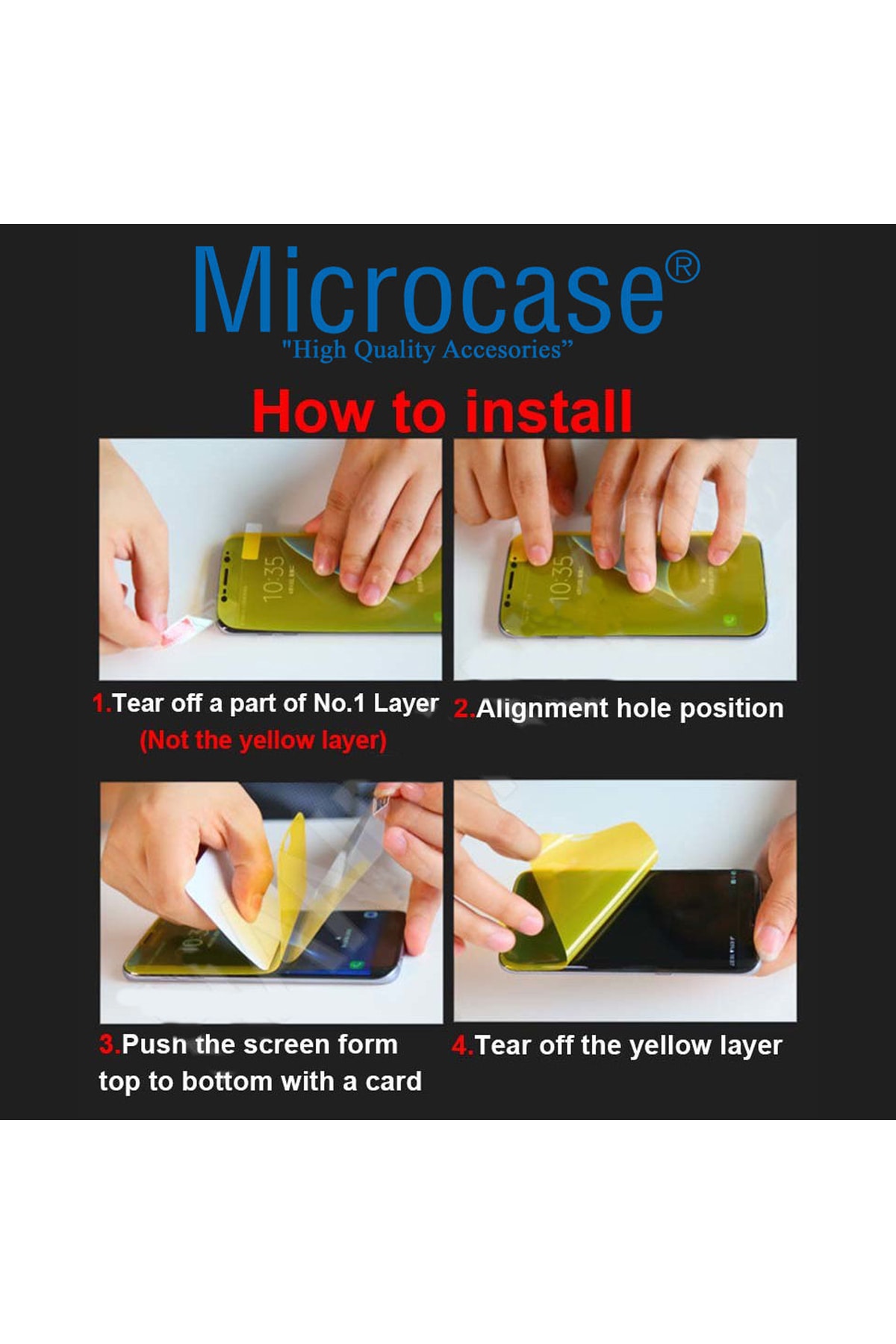 Microcase®
"High Quality Accesories"

How to install

10:35

10:35

1.Tear off a part of No.1 Layer
(Not the yellow layer)

2.Alignment hole position

3.Push the screen form top to bottom with a card

4.Tear off the yellow layer