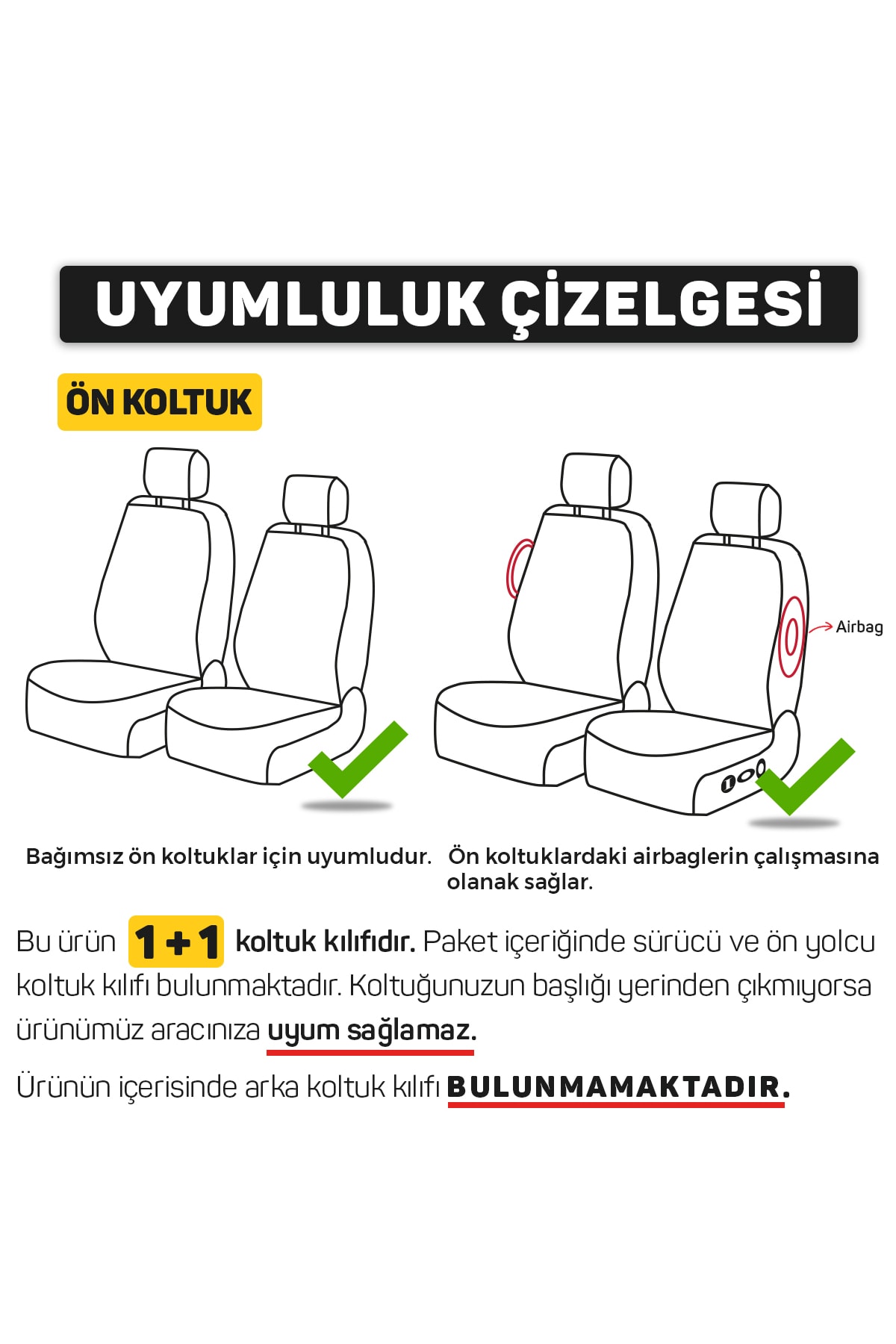 UYUMLULUK ÇİZELGESİ

ÖN KOLTUK

Airbag

Bağımsız ön koltuklar için uyumludur.

Ön koltuklardaki airbaglerin çalışmasına olanak sağlar.

Bu ürün 1+1 koltuk kılıfıdır. Paket içeriğinde sürücü ve ön yolcu koltuk kılıfı bulunmaktadır. Koltuğunuzun başlığı yerinden çıkmıyorsa ürünümüz aracınıza uyum sağlamaz.

Ürünün içerisinde arka koltuk kılıfı BULUNMAMAKTADIR.