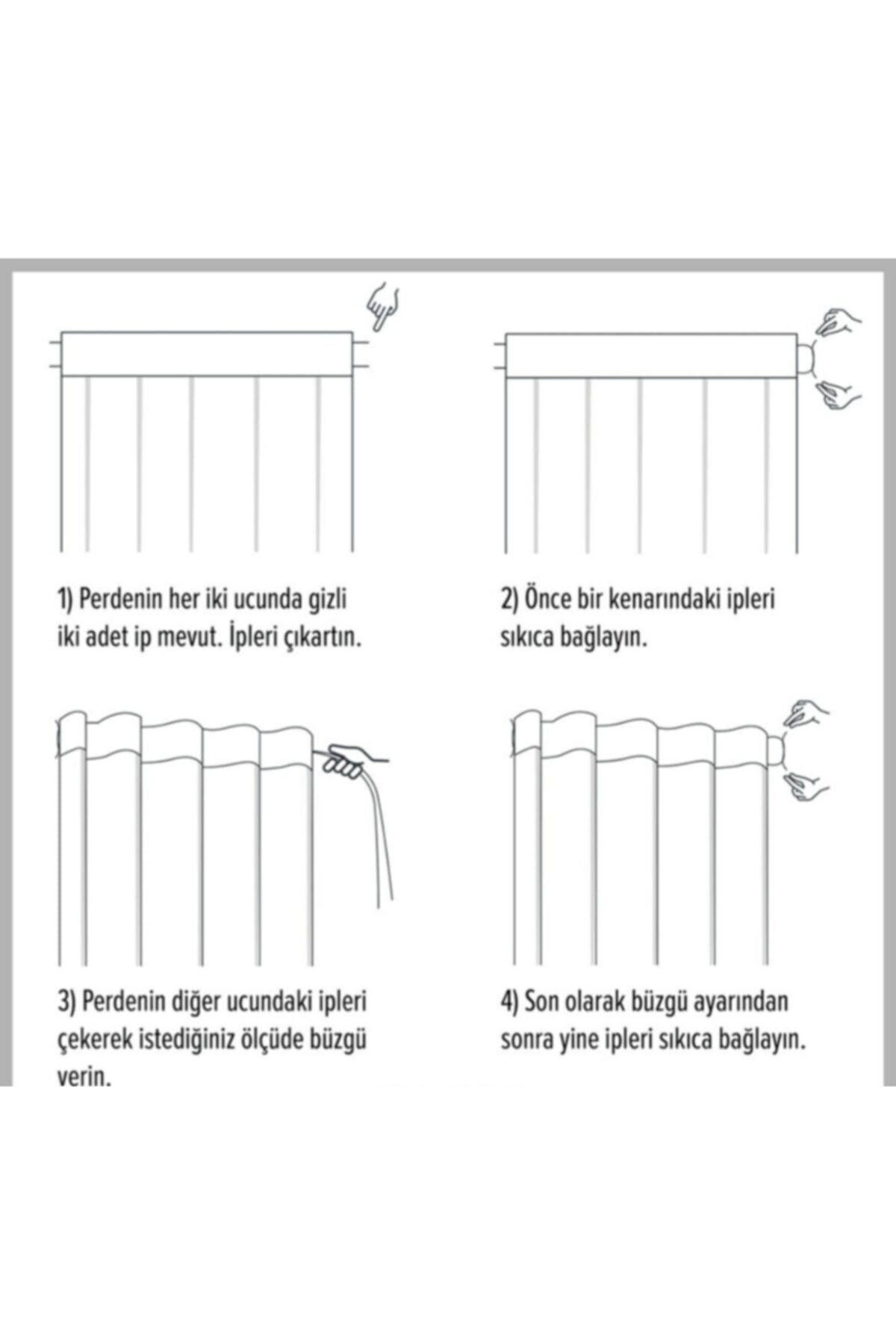 1) Perdenin her iki ucunda gizli iki adet ip mevut. İpleri çıkartın.

2) Önce bir kenarındaki ipleri sıkıca bağlayın.

3) Perdenin diğer ucundaki ipleri çekerek istediğiniz ölçüde büzgü verin.

4) Son olarak büzgü ayarından sonra yine ipleri sıkıca bağlayın.