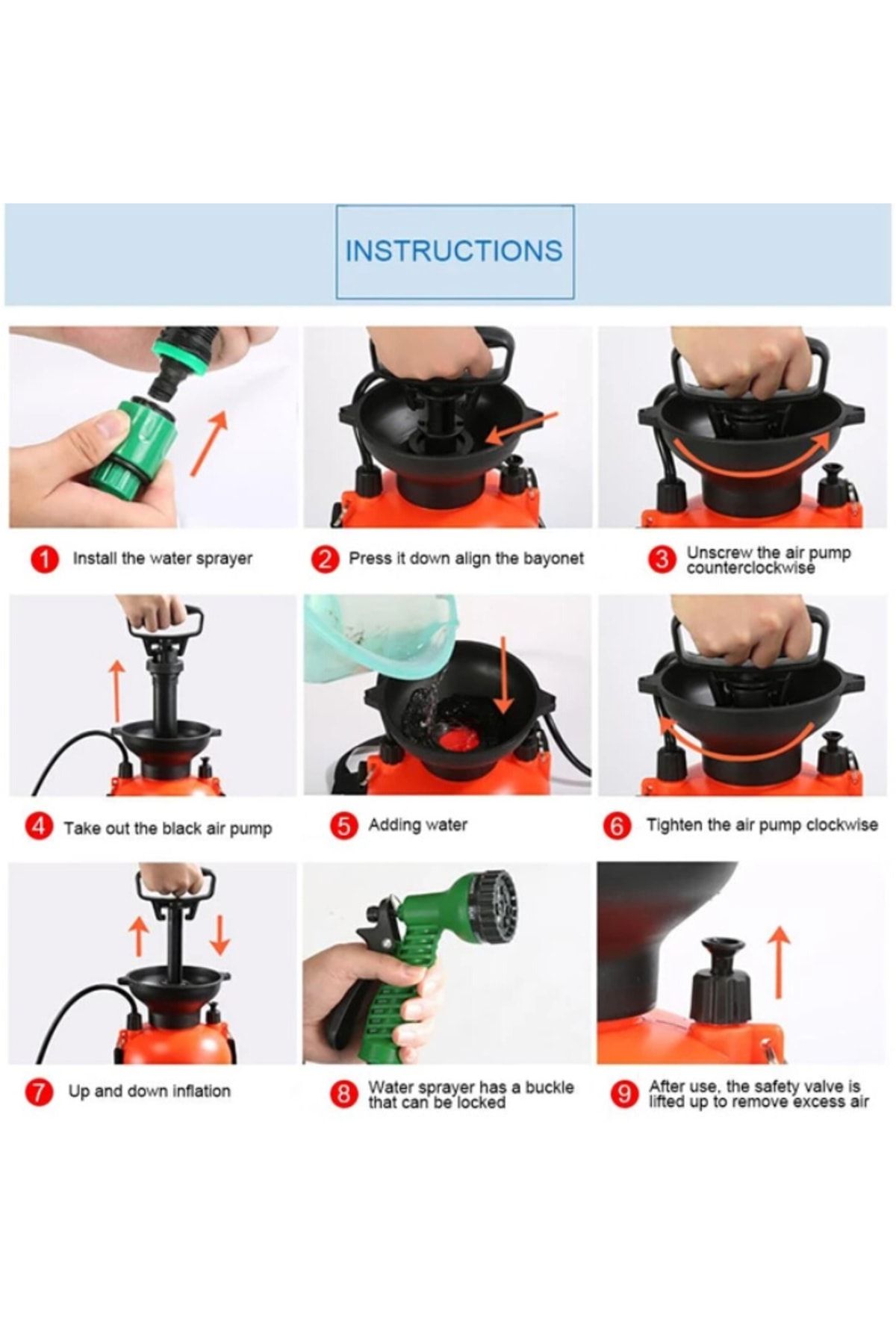 INSTRUCTIONS

1 Install the water sprayer

2 Press it down align the bayonet

3 Unscrew the air pump counterclockwise

4 Take out the black air pump

5 Adding water

6 Tighten the air pump clockwise

7 Up and down inflation

8 Water sprayer has a buckle that can be locked

9 After use, the safety valve is lifted up to remove excess air