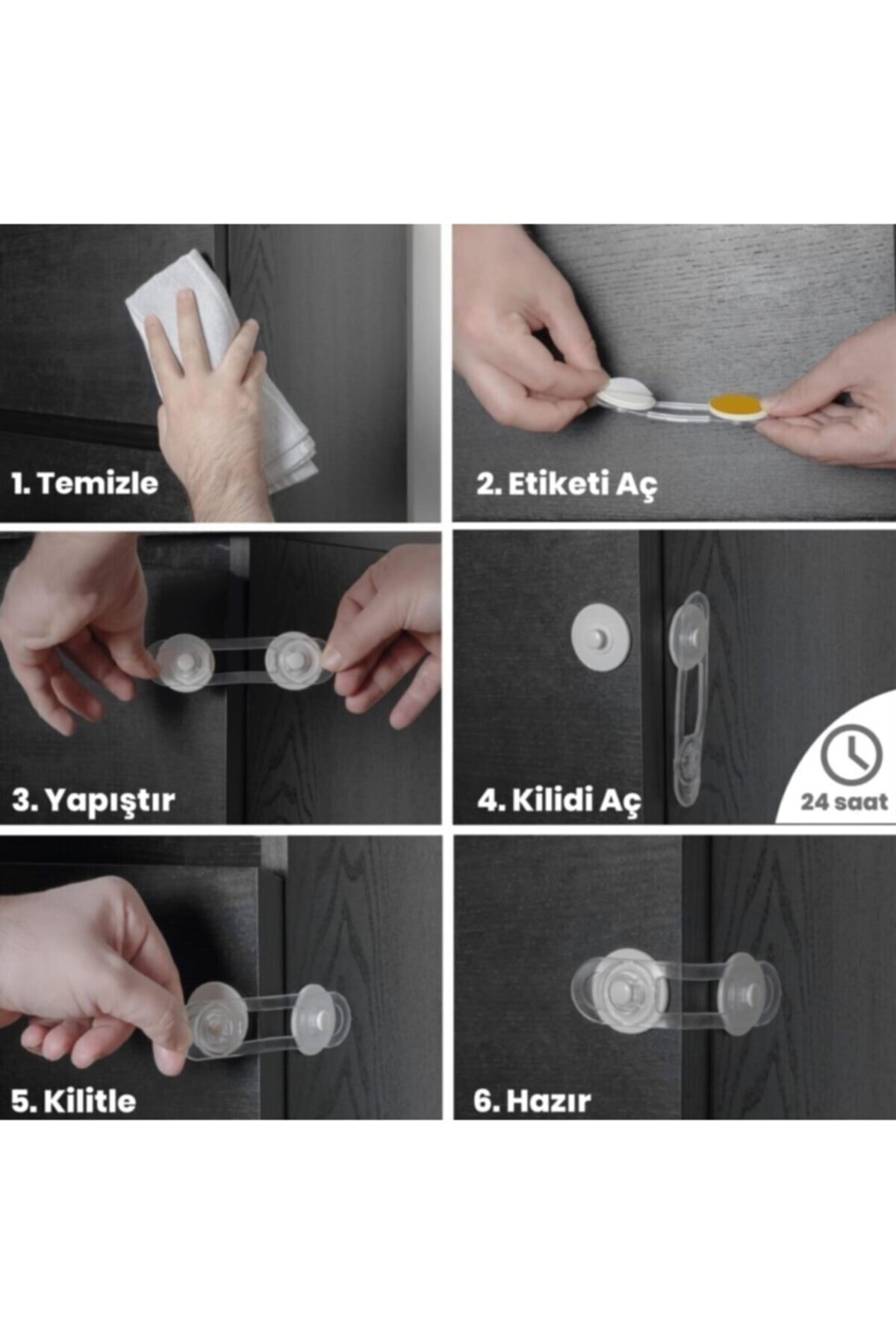 1. Temizle

2. Etiketi Aç

3. Yapıştır

4. Kilidi Aç

24 saat

5. Kilitle

6. Hazır