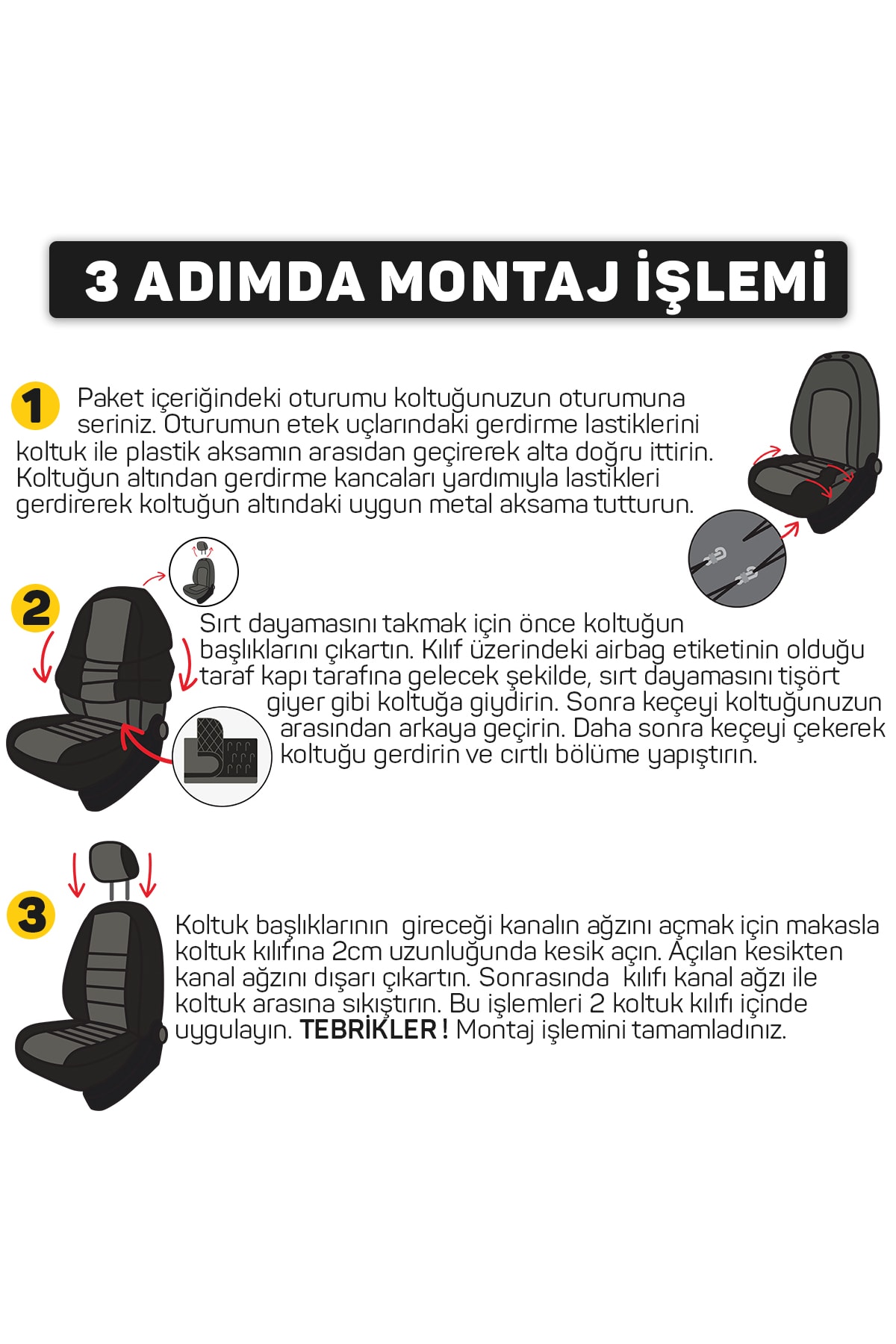 3 ADIMDA MONTAJ İŞLEMİ

1 Paket içeriğindeki oturumu koltuğunuzun oturumuna seriniz. Oturumun etek uçlarındaki gerdirme lastiklerini koltuk ile plastik aksamın arasıdan geçirerek alta doğru ittirin. Koltuğun altından gerdirme kancaları yardımıyla lastikleri gerdirerek koltuğun altındaki uygun metal aksama tutturun.

2 Sırt dayamasını takmak için önce koltuğun başlıklarını çıkartın. Kılıf üzerindeki airbag etiketinin olduğu taraf kapı tarafına gelecek şekilde, sırt dayamasını tişört giyer gibi koltuğa giydirin. Sonra keçeyi koltuğunuzun arasından arkaya geçirin. Daha sonra keçeyi çekerek koltuğu gerdirin ve cırtlı bölüme yapıştırın.

3 Koltuk başlıklarının gireceği kanalın ağzını açmak için makasla koltuk kılıfına 2cm uzunluğunda kesik açın. Açılan kesikten kanal ağzını dışarı çıkartın. Sonrasında kılıfı kanal ağzı ile koltuk arasına sıkıştırın. Bu işlemleri 2 koltuk kılıfı içinde uygulayın. TEBRİKLER ! Montaj işlemini tamamladınız.