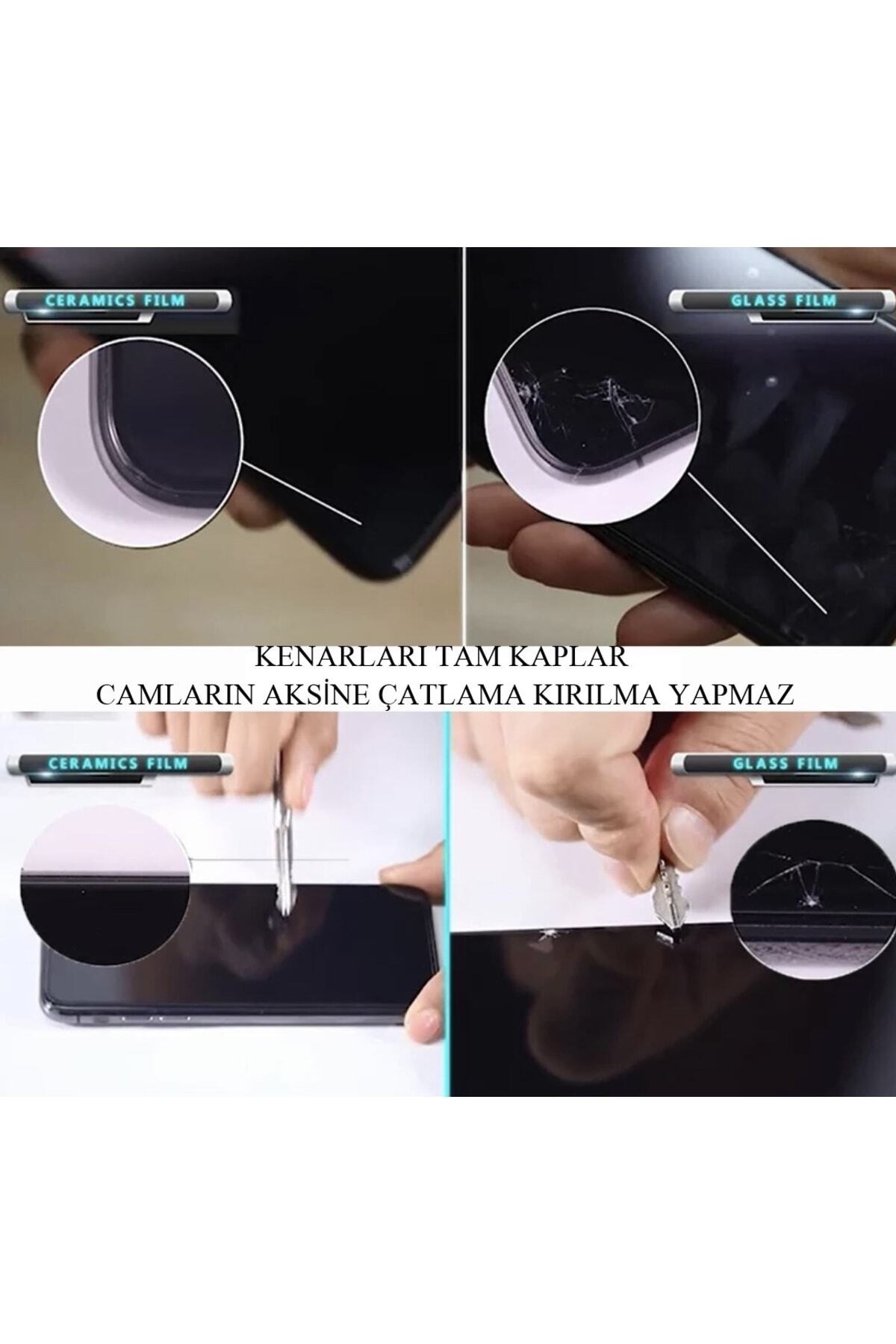 CERAMICS FILM

GLASS FILM

KENARLARI TAM KAPLAR
CAMLARIN AKSİNE ÇATLAMA KIRILMA YAPMAZ

CERAMICS FILM

GLASS FILM