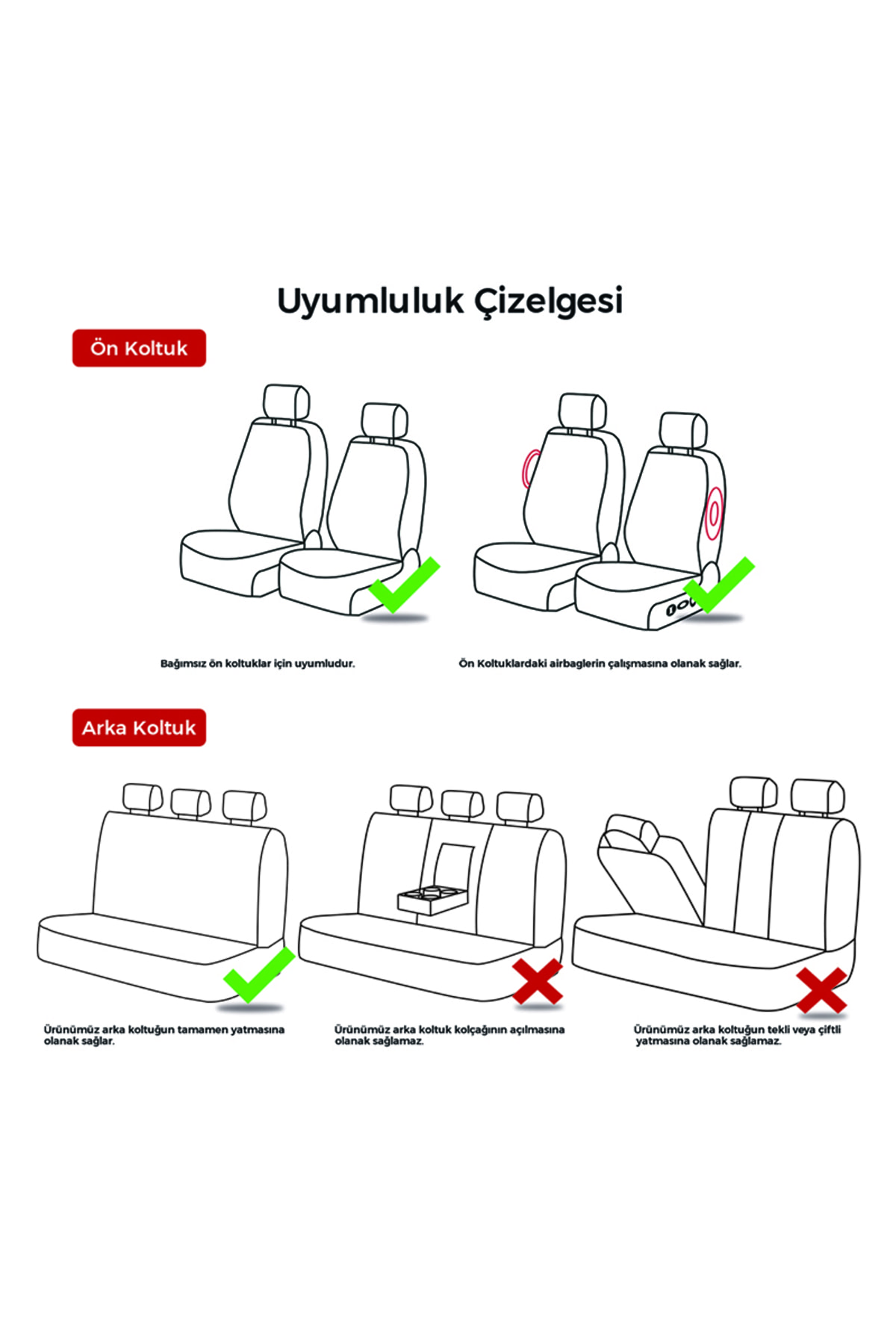 Uyumluluk Çizelgesi

Ön Koltuk

Bağımsız ön koltuklar için uyumludur.

Ön Koltuklardaki airbaglerin çalışmasına olanak sağlar.

Arka Koltuk

Ürünümüz arka koltuğun tamamen yatmasına olanak sağlar.

Ürünümüz arka koltuk kolçağının açılmasına olanak sağlamaz.

Ürünümüz arka koltuğun tekli veya çiftli yatmasına olanak sağlamaz.