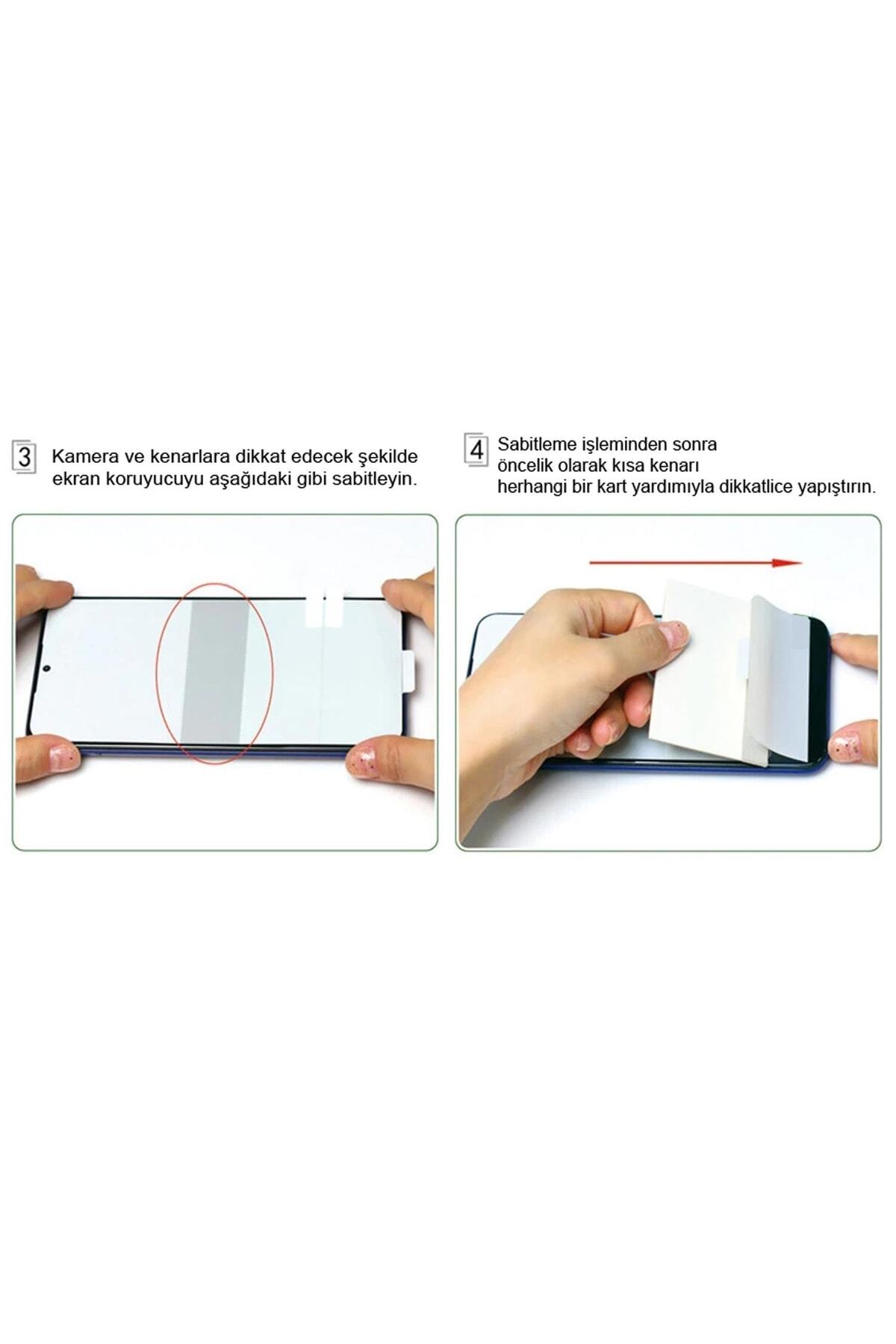 3 Kamera ve kenarlara dikkat edecek şekilde ekran koruyucuyu aşağıdaki gibi sabitleyin.

4 Sabitleme işleminden sonra öncelik olarak kısa kenarı herhangi bir kart yardımıyla dikkatlice yapıştırın.