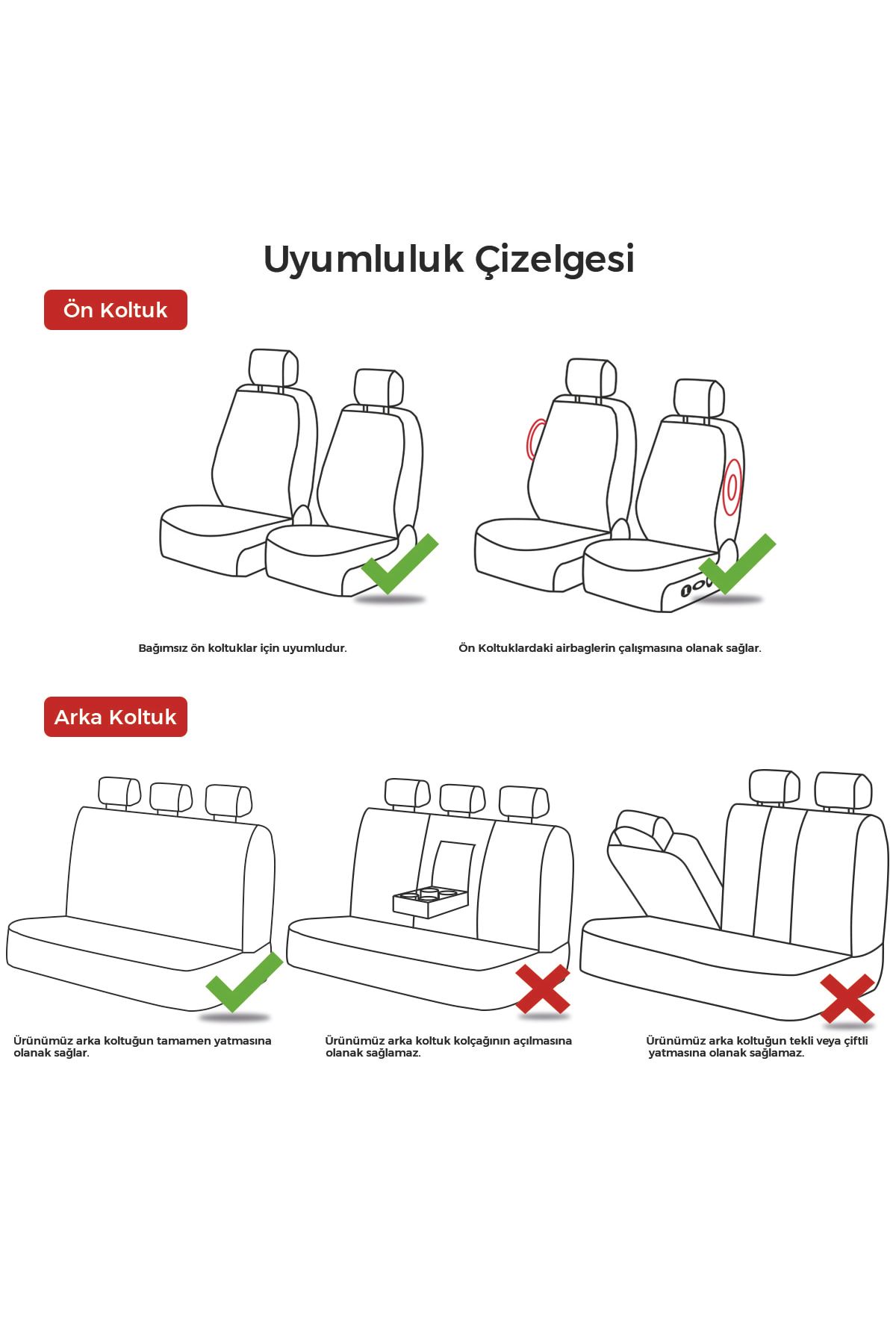 Uyumluluk Çizelgesi

Ön Koltuk

Bağımsız ön koltuklar için uyumludur.

Ön Koltuklardaki airbaglerin çalışmasına olanak sağlar.

Arka Koltuk

Ürünümüz arka koltuğun tamamen yatmasına olanak sağlar.

Ürünümüz arka koltuk kolçağının açılmasına olanak sağlamaz.

Ürünümüz arka koltuğun tekli veya çiftli yatmasına olanak sağlamaz.