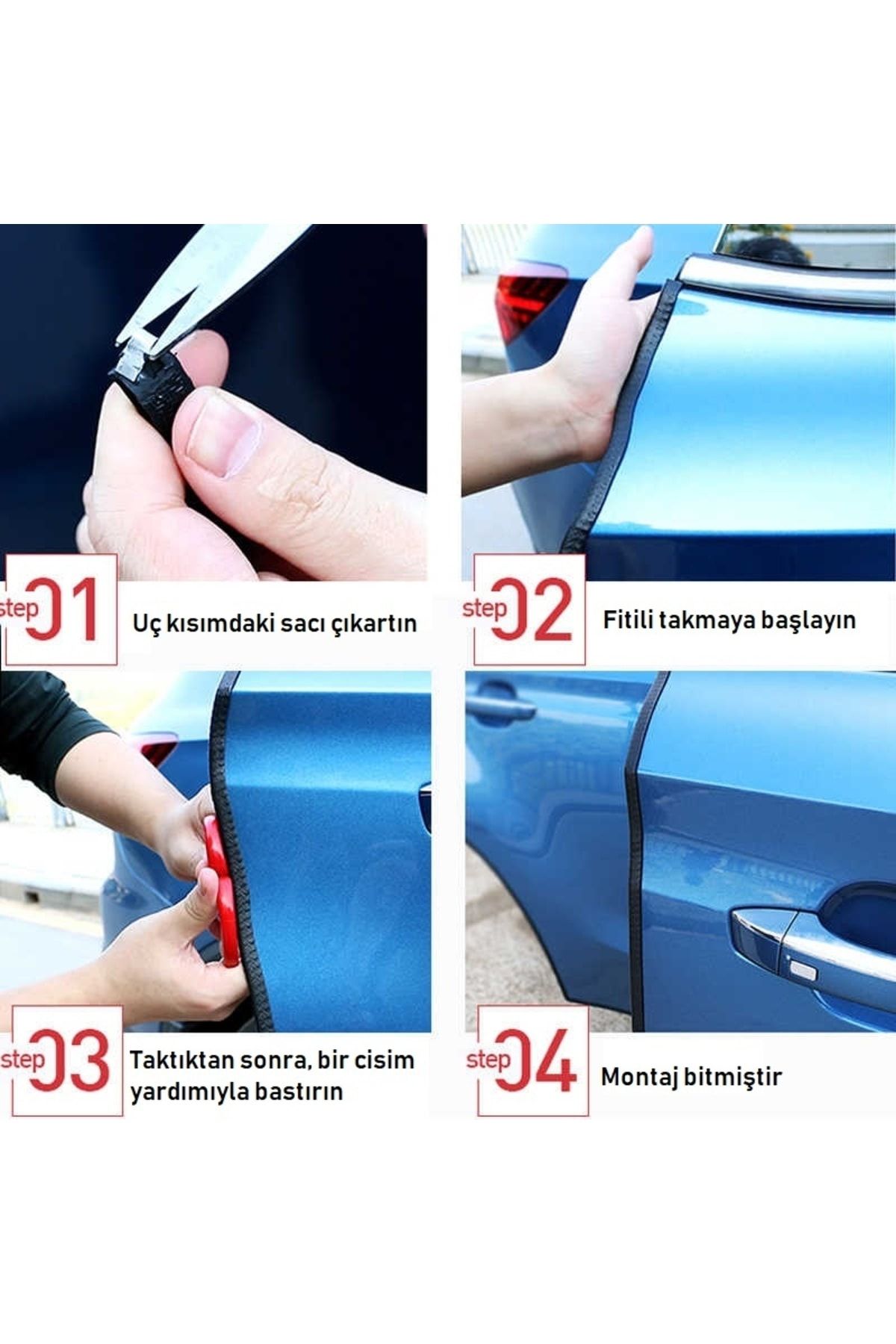 step 01
Uç kısımdaki sacı çıkartın

step 02
Fitili takmaya başlayın

step 03
Taktıktan sonra, bir cisim yardımıyla bastırın

step 04
Montaj bitmiştir