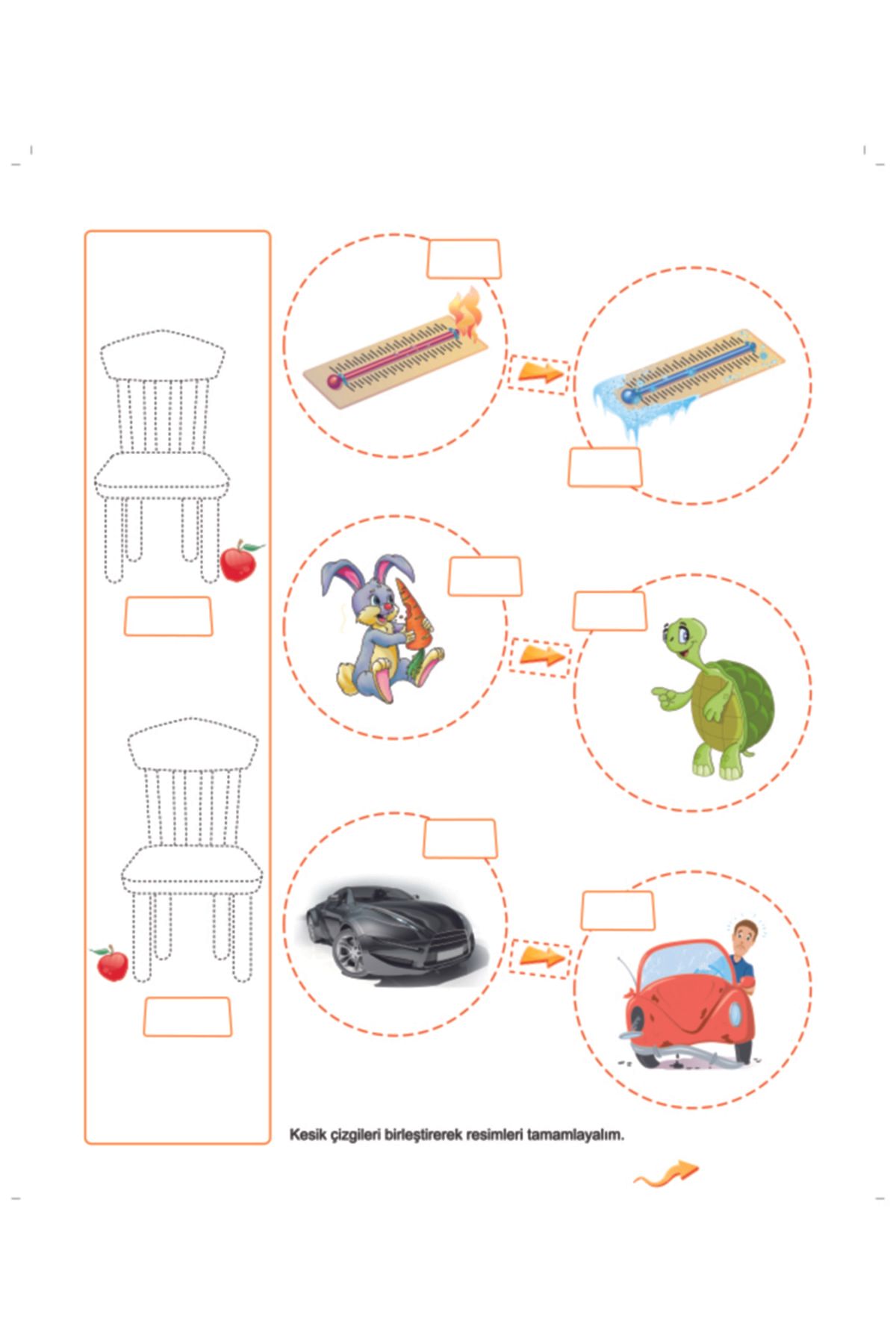 Kesik çizgileri birleştirerek resimleri tamamlayalım.