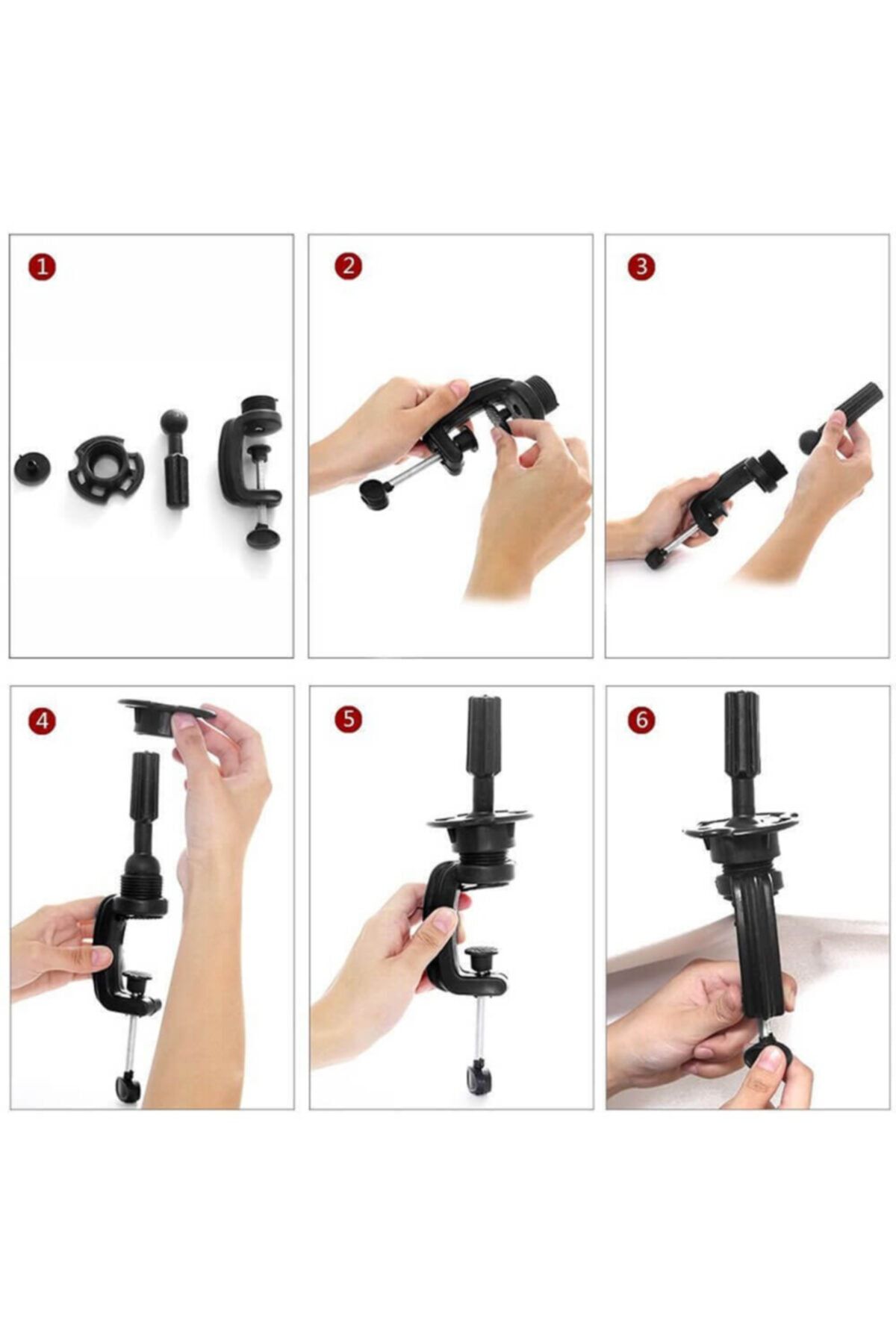 1

2

3

4

5

6