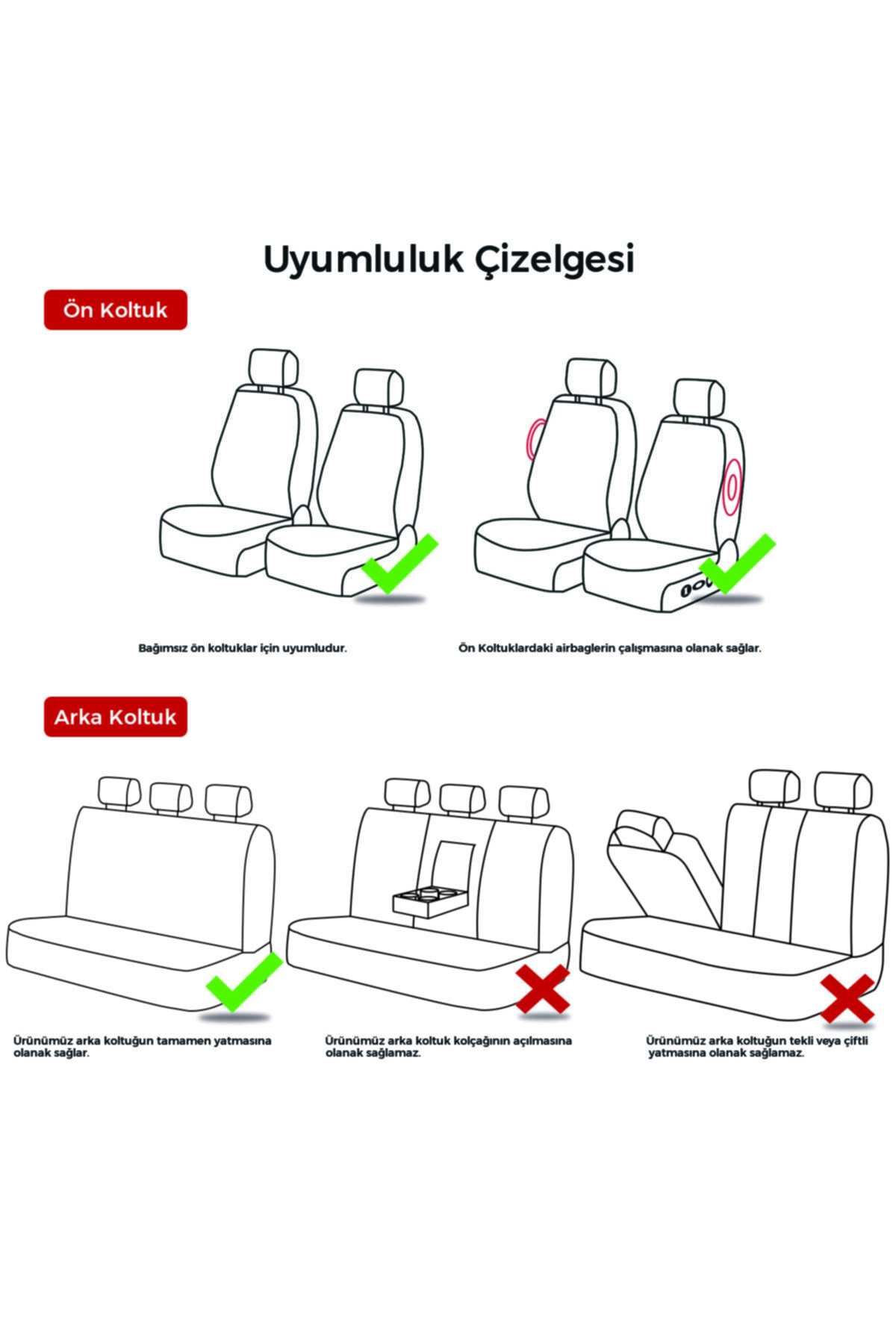 Uyumluluk Çizelgesi

Ön Koltuk

Bağımsız ön koltuklar için uyumludur.

Ön Koltuklardaki airbaglerin çalışmasına olanak sağlar.

Arka Koltuk

Ürünümüz arka koltuğun tamamen yatmasına olanak sağlar.

Ürünümüz arka koltuk kolçağının açılmasına olanak sağlamaz.

Ürünümüz arka koltuğun tekli veya çiftli yatmasına olanak sağlamaz.