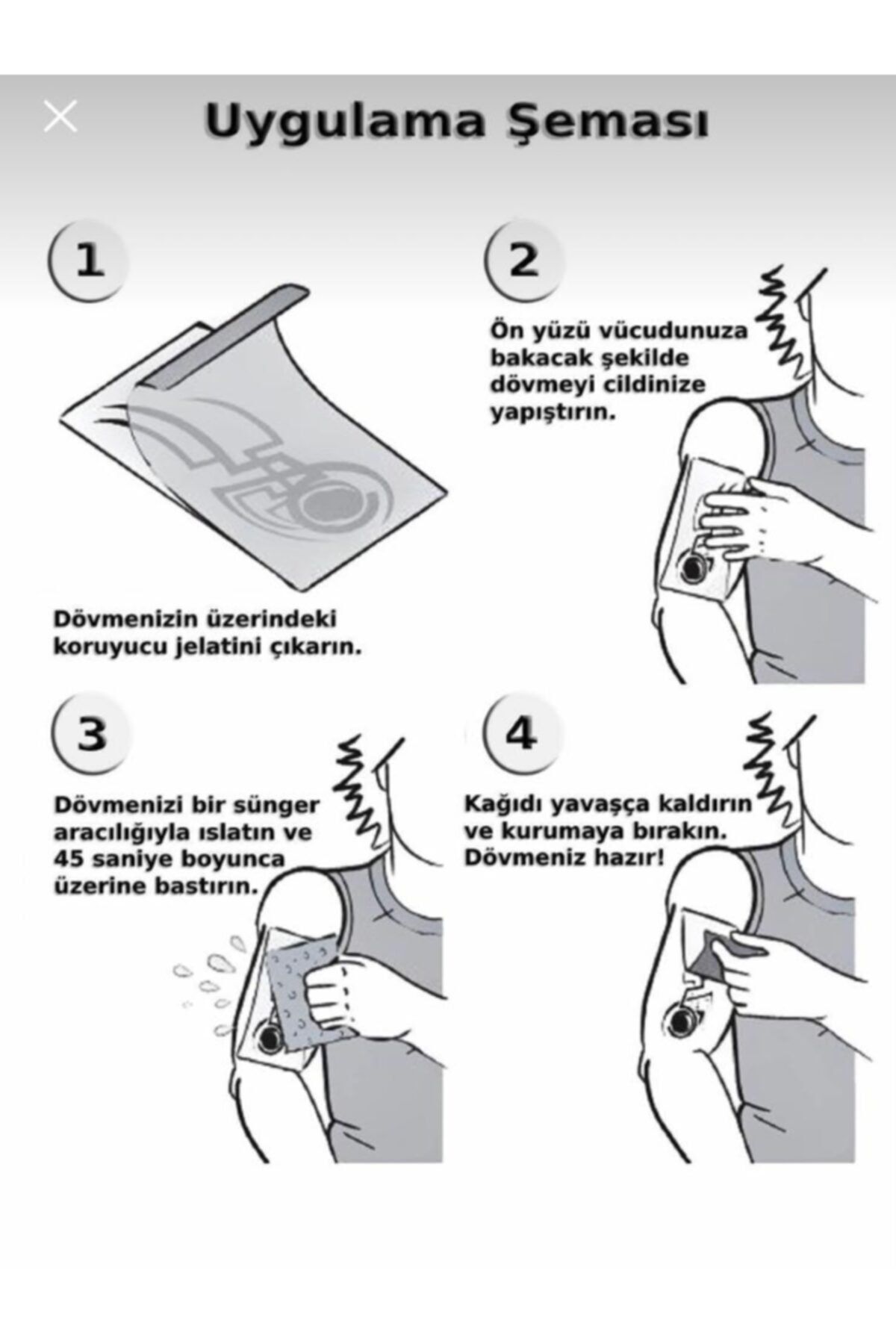 Uygulama Şeması

1

Dövmenizin üzerindeki koruyucu jelatini çıkarın.

2

Ön yüzü vücudunuza bakacak şekilde dövmeyi cildinize yapıştırın.

3

Dövmenizi bir sünger aracılığıyla ıslatın ve 45 saniye boyunca üzerine bastırın.

4

Kağıdı yavaşça kaldırın ve kurumaya bırakın. Dövmeniz hazır!