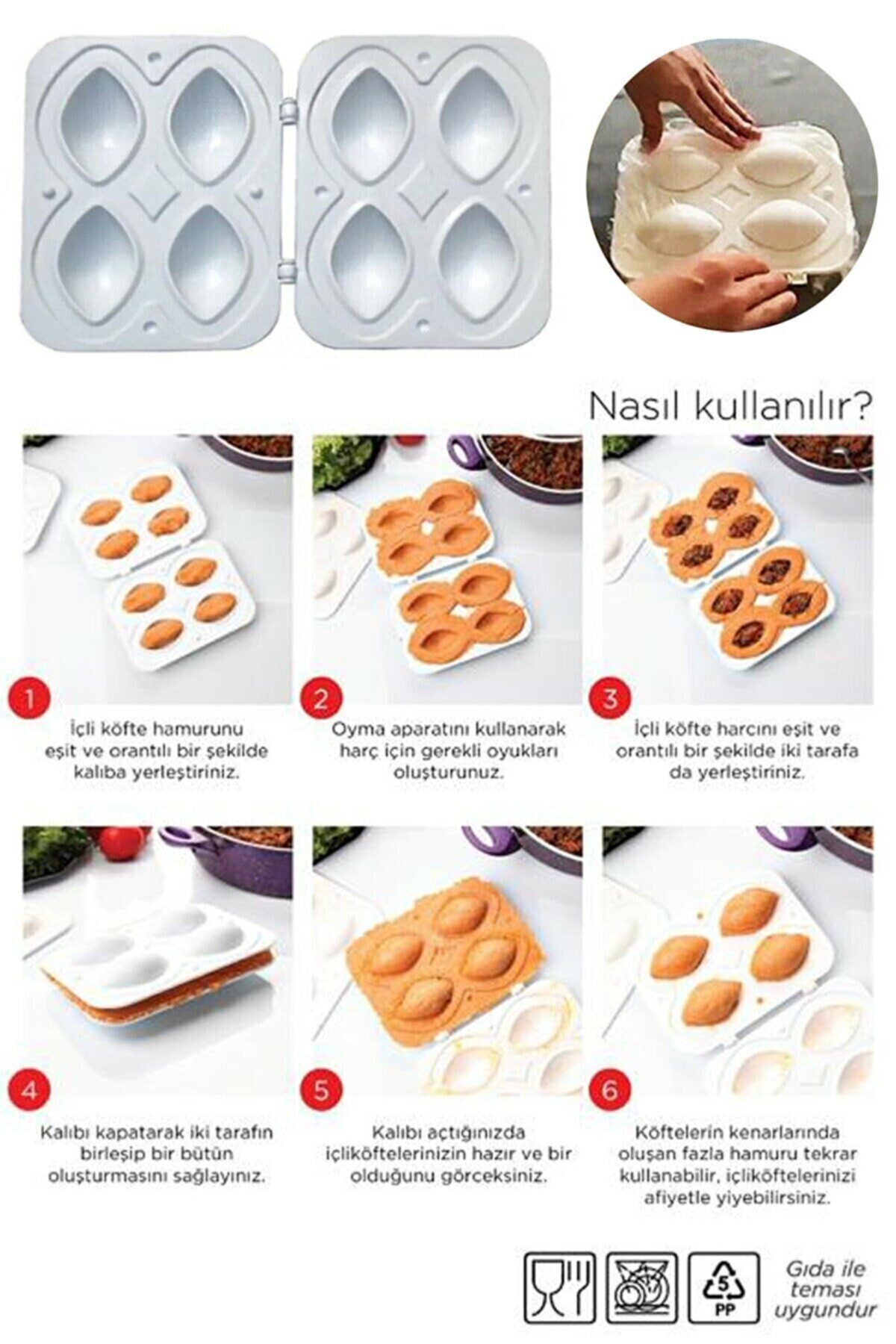 Nasıl kullanılır?

1

İçli köfte hamurunu eşit ve orantılı bir şekilde kalıba yerleştiriniz.

2

Oyma aparatını kullanarak harç için gerekli oyukları oluşturunuz.

3

İçli köfte harcını eşit ve orantılı bir şekilde iki tarafa da yerleştiriniz.

4

Kalıbı kapatarak iki tarafın birleşip bir bütün oluşturmasını sağlayınız.

5

Kalıbı açtığınızda içliköftelerinizin hazır ve bir olduğunu görceksiniz.

6

Köftelerin kenarlarında oluşan fazla hamuru tekrar kullanabilir, içliköftelerinizi afiyetle yiyebilirsiniz.

5
PP

Gıda ile teması uygundur