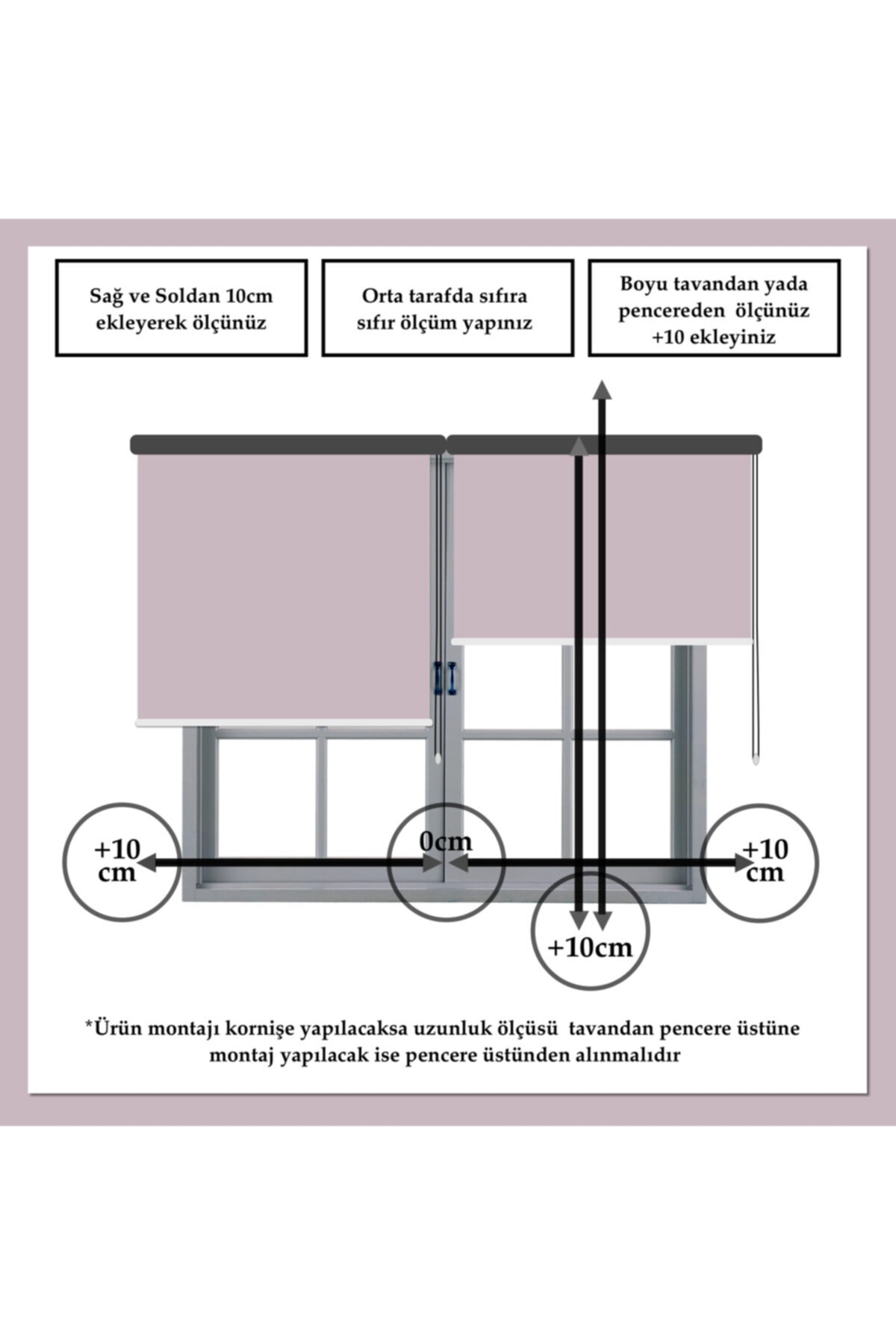 Sağ ve Soldan 10cm ekleyerek ölçünüz

Orta tarafda sıfıra sıfır ölçüm yapınız

Boyu tavandan yada pencereden ölçünüz +10 ekleyiniz

+10 cm

0cm

+10 cm

+10cm

*Ürün montajı kornişe yapılacaksa uzunluk ölçüsü tavandan pencere üstüne montaj yapılacak ise pencere üstünden alınmalıdır