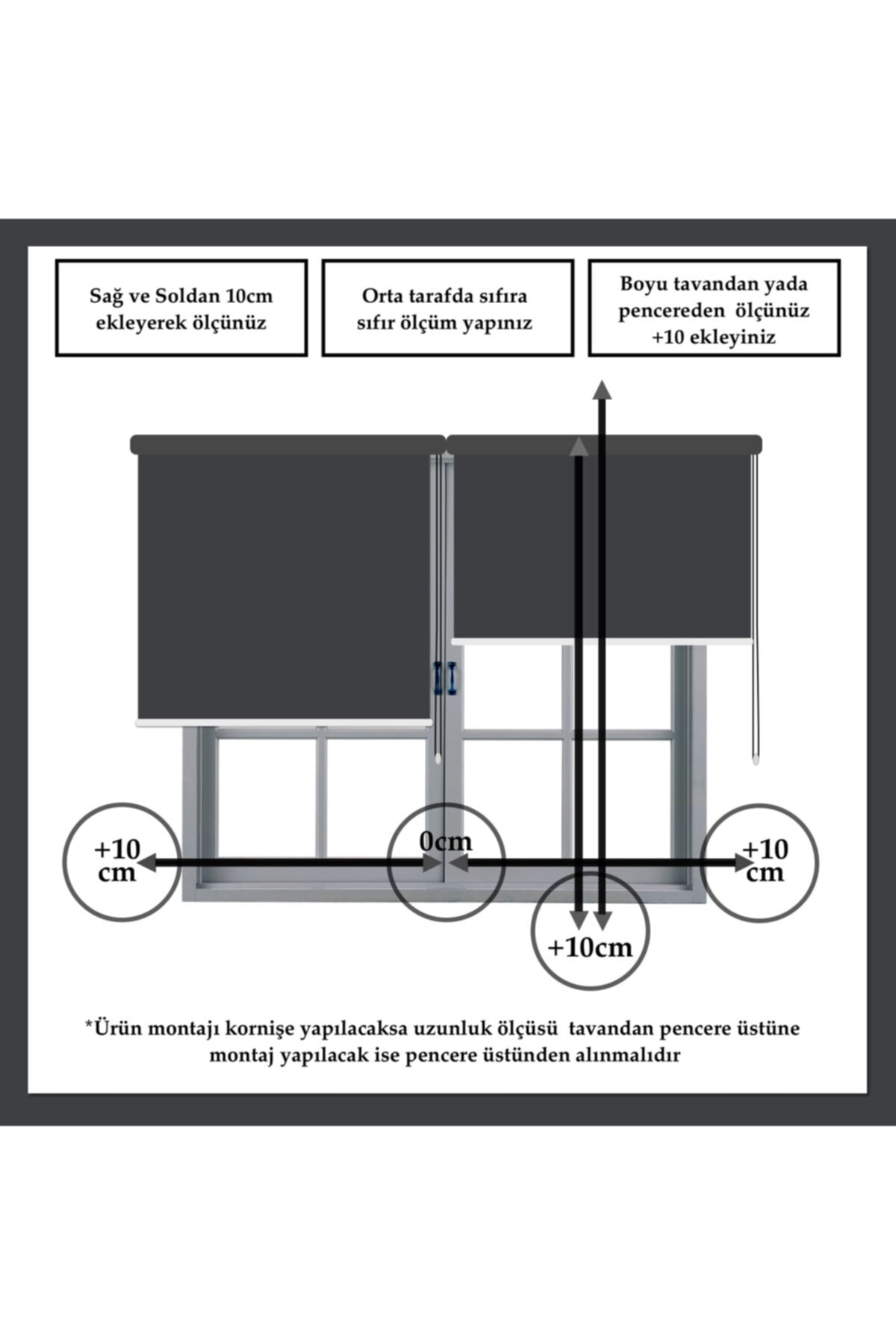 Sağ ve Soldan 10cm ekleyerek ölçünüz

Orta tarafda sıfıra sıfır ölçüm yapınız

Boyu tavandan yada pencereden ölçünüz +10 ekleyiniz

+10 cm

0cm

+10 cm

+10cm

*Ürün montajı kornişe yapılacaksa uzunluk ölçüsü tavandan pencere üstüne montaj yapılacak ise pencere üstünden alınmalıdır