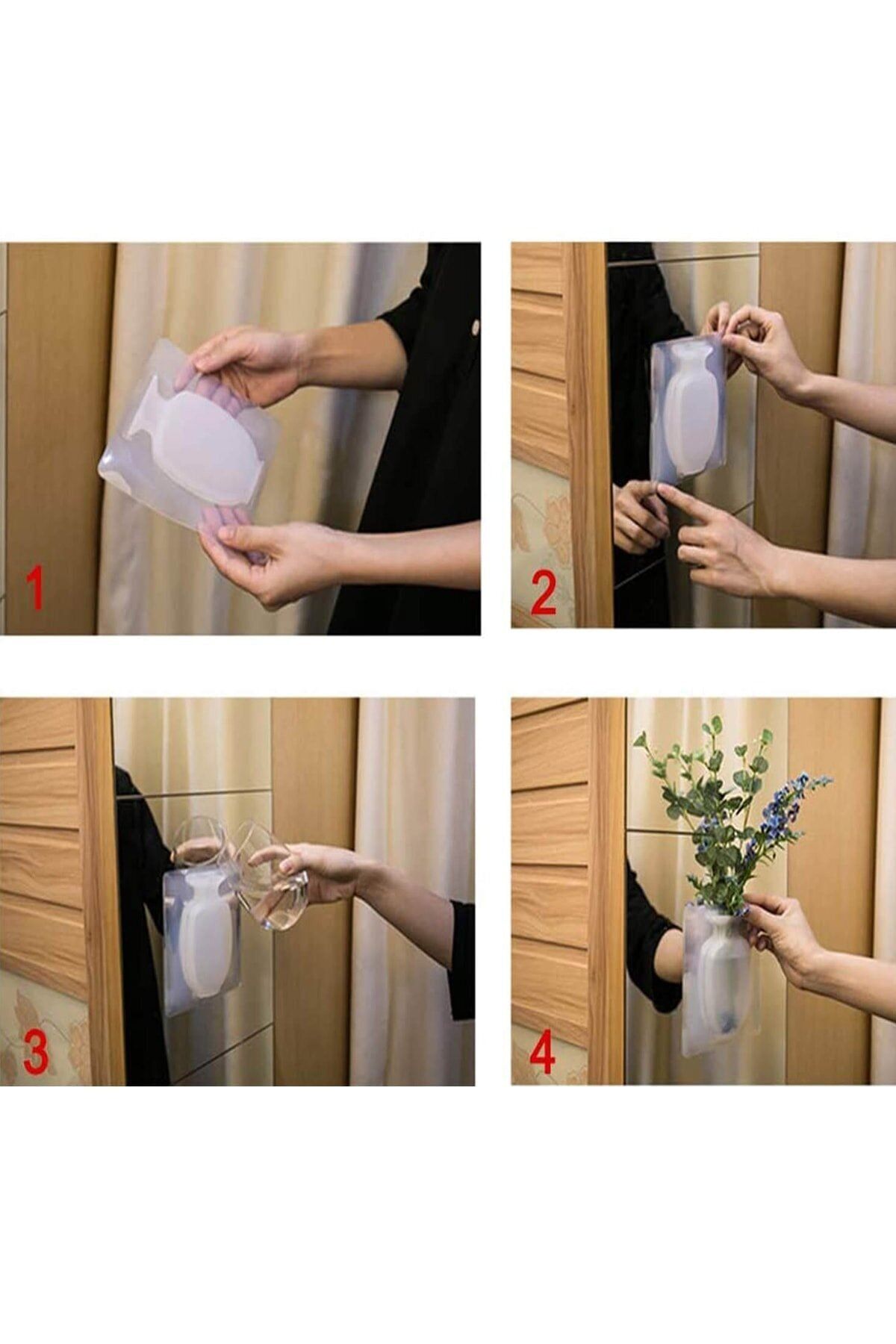 1

2

3

4