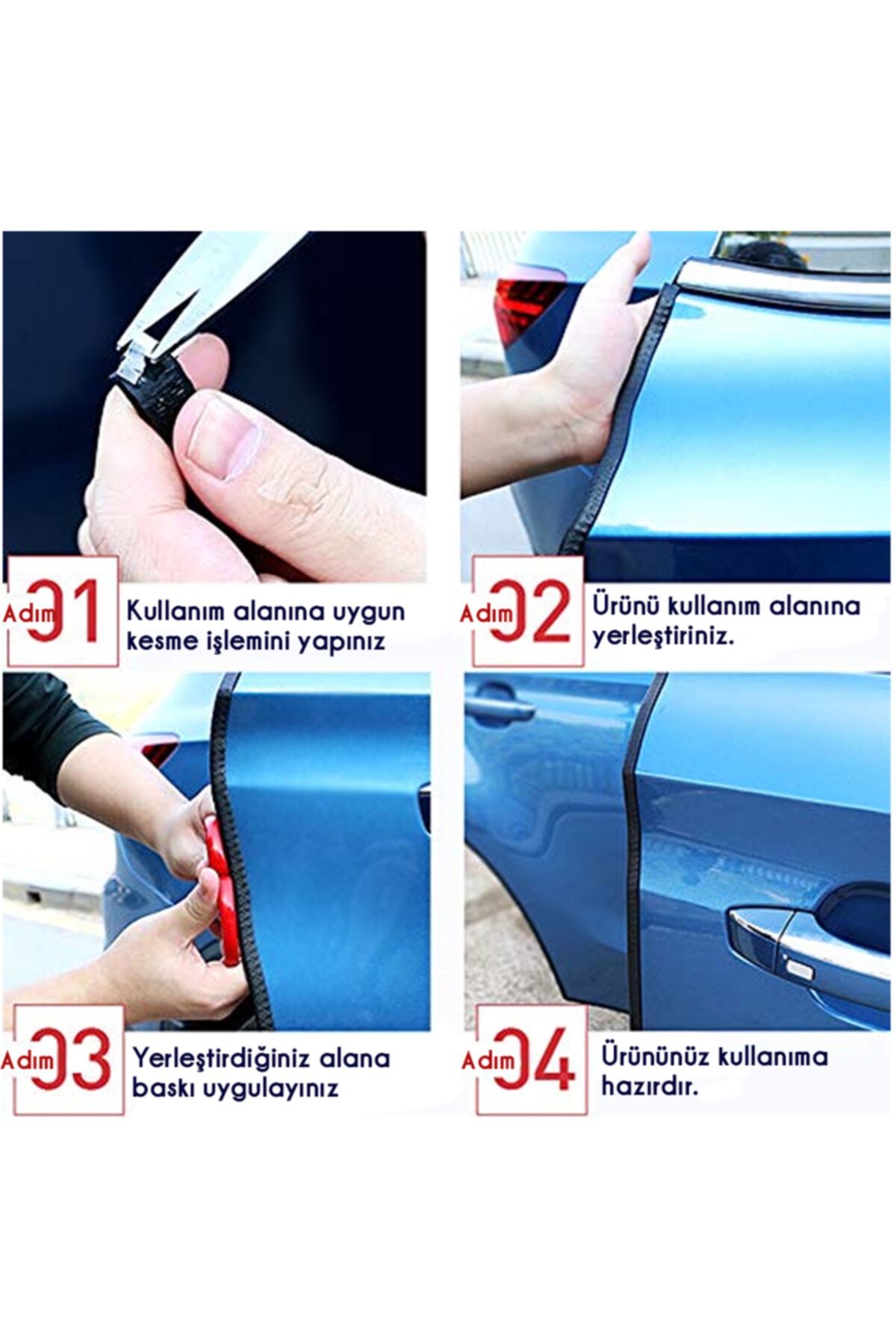 Adım 01 Kullanım alanına uygun kesme işlemini yapınız

Adım 02 Ürünü kullanım alanına yerleştiriniz.

Adım 03 Yerleştirdiğiniz alana baskı uygulayınız

Adım 04 Ürününüz kullanıma hazırdır.